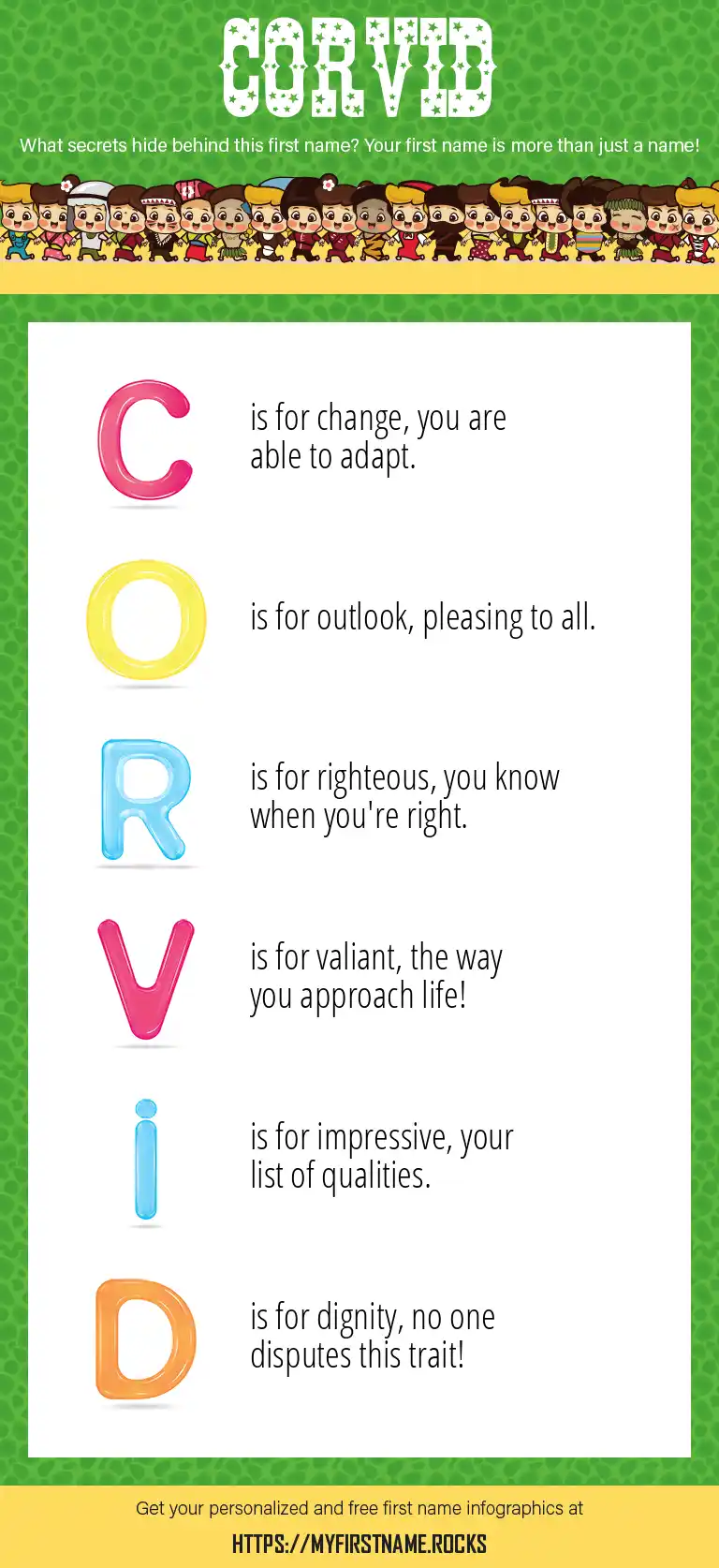 CORVID

What secrets hide behind this first name? Your first name is more than just a name!

C is for change, you are able to adapt.

O is for outlook, pleasing to all.

R is for righteous, you know when you're right.

V is for valiant, the way you approach life!

i is for impressive, your list of qualities.

D is for dignity, no one disputes this trait!

Get your personalized and free first name infographics at

HTTPS://MYFIRSTNAME.ROCKS