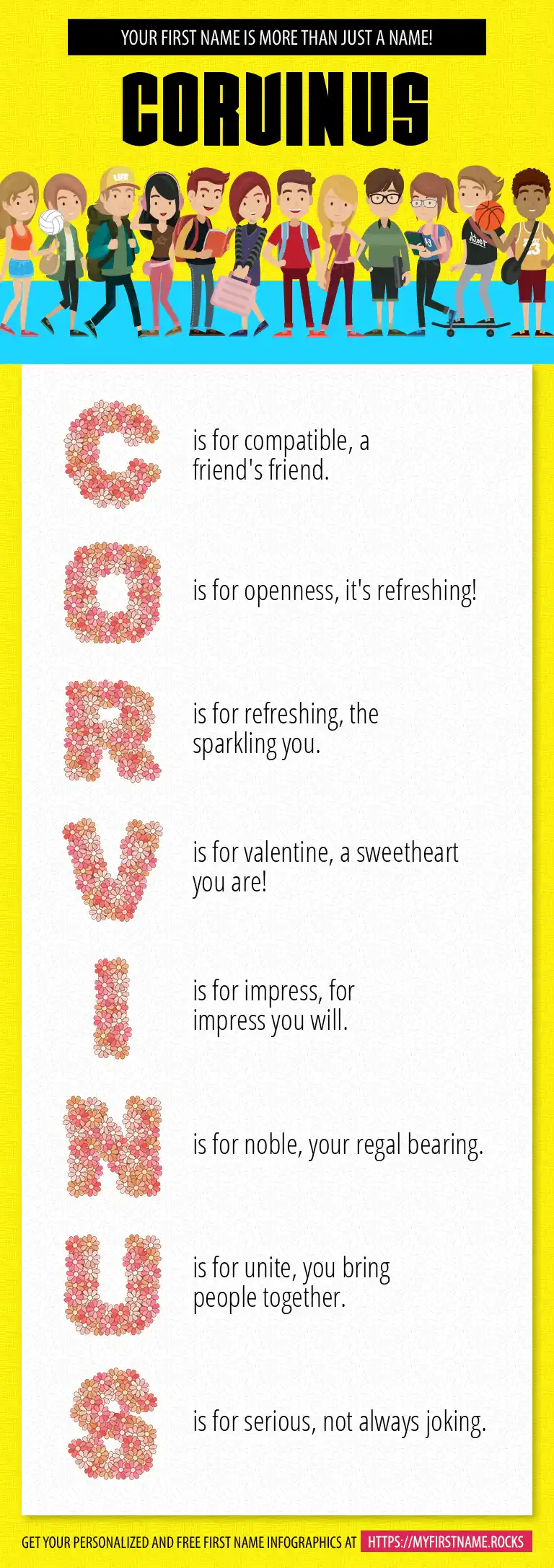 YOUR FIRST NAME IS MORE THAN JUST A NAME!

CORVINUS

C is for compatible, a friend's friend.

O is for openness, it's refreshing!

R is for refreshing, the sparkling you.

V is for valentine, a sweetheart you are!

I is for impress, for impress you will.

N is for noble, your regal bearing.

U is for unite, you bring people together.

S is for serious, not always joking.

GET YOUR PERSONALIZED AND FREE FIRST NAME INFOGRAPHICS AT HTTPS://MYFIRSTNAME.ROCKS