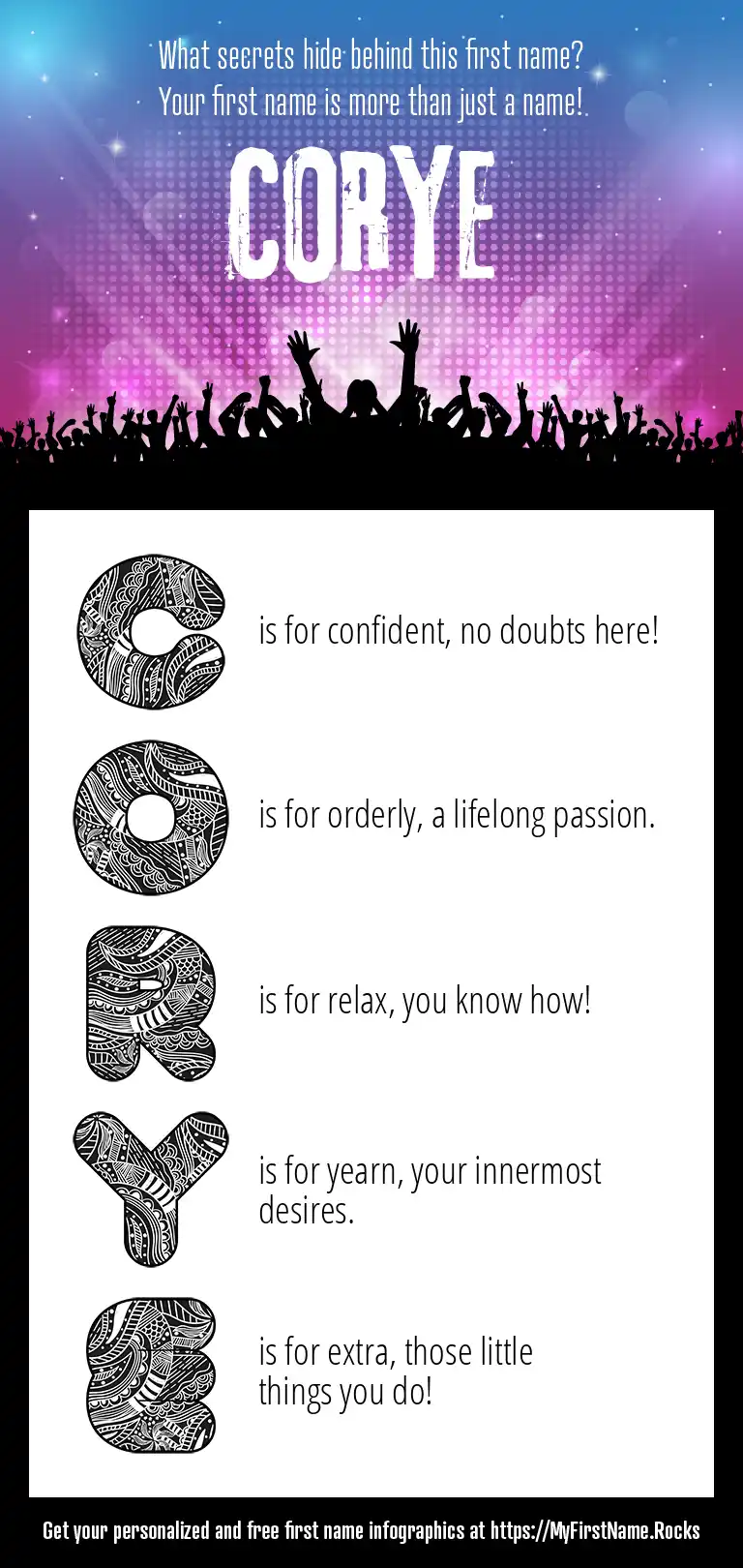 What secrets hide behind this first name?
Your first name is more than just a name!

CORYE

C is for confident, no doubts here!

O is for orderly, a lifelong passion.

R is for relax, you know how!

Y is for yearn, your innermost desires.

E is for extra, those little things you do!

Get your personalized and free first name infographics at https://MyFirstName.Rocks