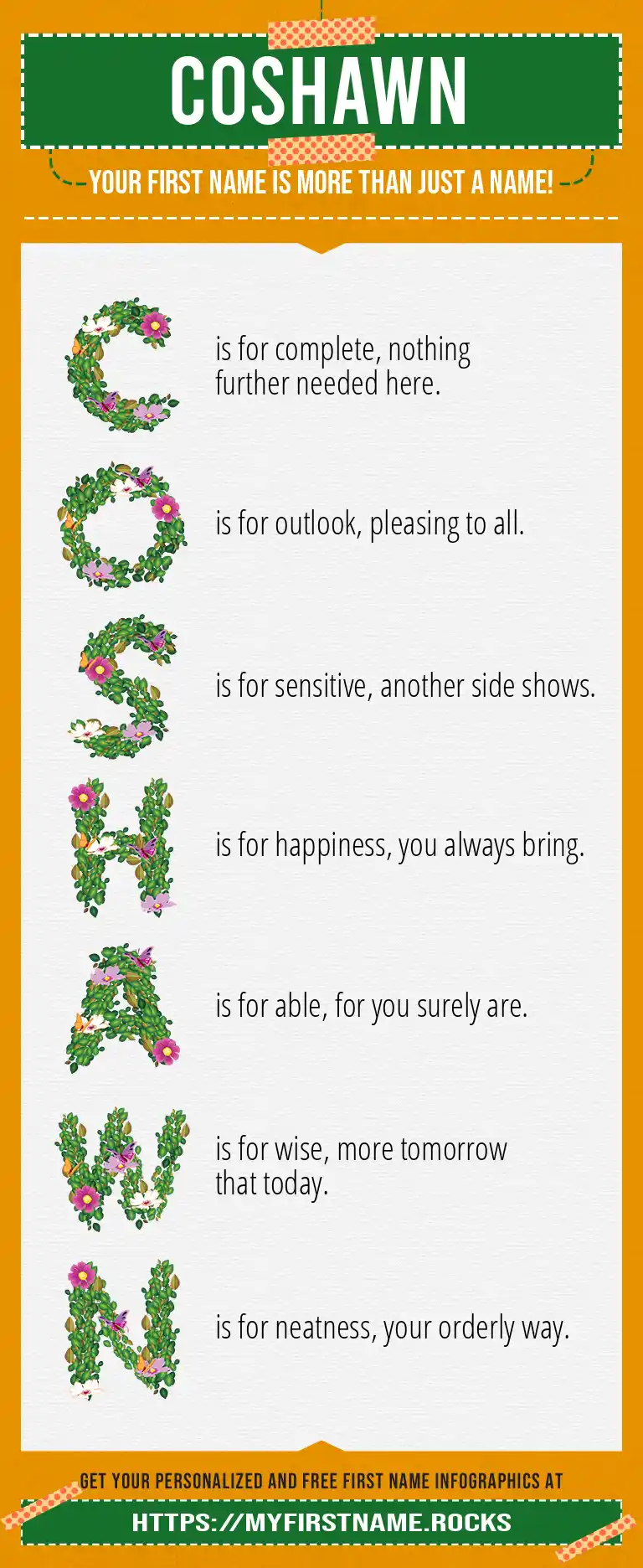 COSHAWN

YOUR FIRST NAME IS MORE THAN JUST A NAME!

C is for complete, nothing further needed here.

O is for outlook, pleasing to all.

S is for sensitive, another side shows.

H is for happiness, you always bring.

A is for able, for you surely are.

W is for wise, more tomorrow that today.

N is for neatness, your orderly way.

GET YOUR PERSONALIZED AND FREE FIRST NAME INFOGRAPHICS AT

HTTPS://MYFIRSTNAME.ROCKS