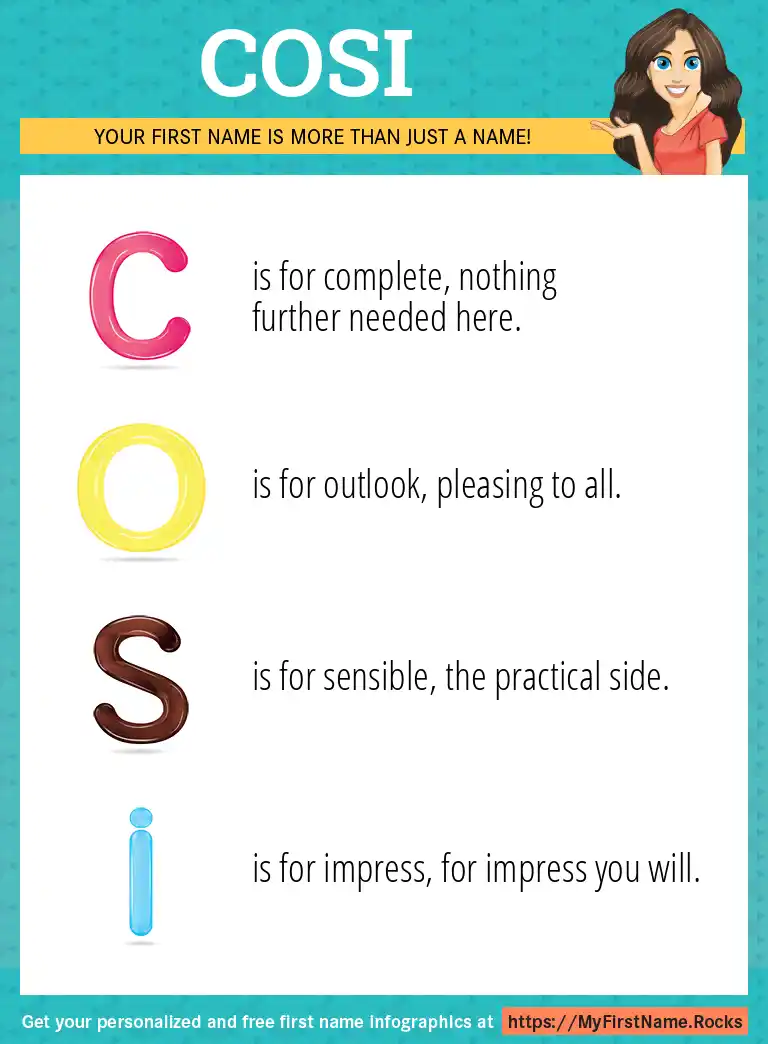 COSI

YOUR FIRST NAME IS MORE THAN JUST A NAME!

C is for complete, nothing further needed here.

O is for outlook, pleasing to all.

S is for sensible, the practical side.

i is for impress, for impress you will.

Get your personalized and free first name infographics at https://MyFirstName.Rocks