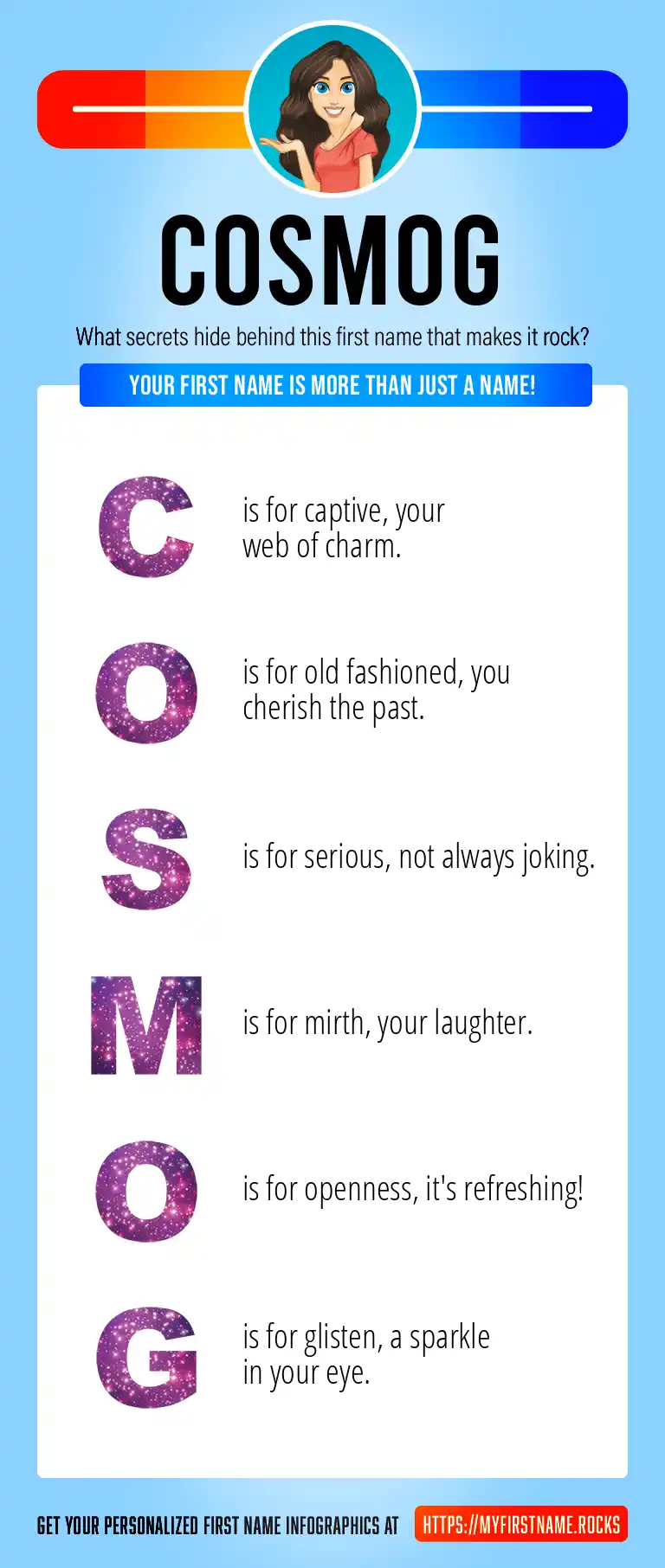 COSMOG

What secrets hide behind this first name that makes it rock?

YOUR FIRST NAME IS MORE THAN JUST A NAME!

C is for captive, your web of charm.

O is for old fashioned, you cherish the past.

S is for serious, not always joking.

M is for mirth, your laughter.

O is for openness, it's refreshing!

G is for glisten, a sparkle in your eye.

GET YOUR PERSONALIZED FIRST NAME INFOGRAPHICS AT HTTPS://MYFIRSTNAME.ROCKS