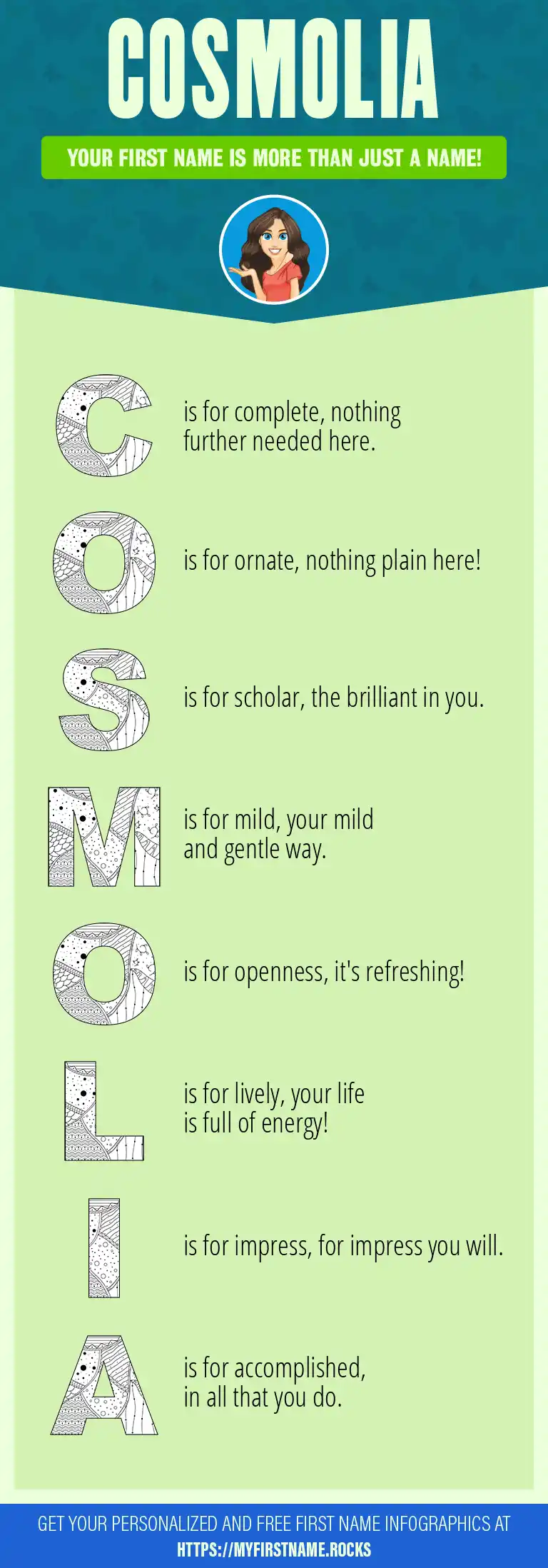 COSMOLIA

YOUR FIRST NAME IS MORE THAN JUST A NAME!

C is for complete, nothing further needed here.

O is for ornate, nothing plain here!

S is for scholar, the brilliant in you.

M is for mild, your mild and gentle way.

O is for openness, it's refreshing!

L is for lively, your life is full of energy!

I is for impress, for impress you will.

A is for accomplished, in all that you do.

GET YOUR PERSONALIZED AND FREE FIRST NAME INFOGRAPHICS AT HTTPS://MYFIRSTNAME.ROCKS