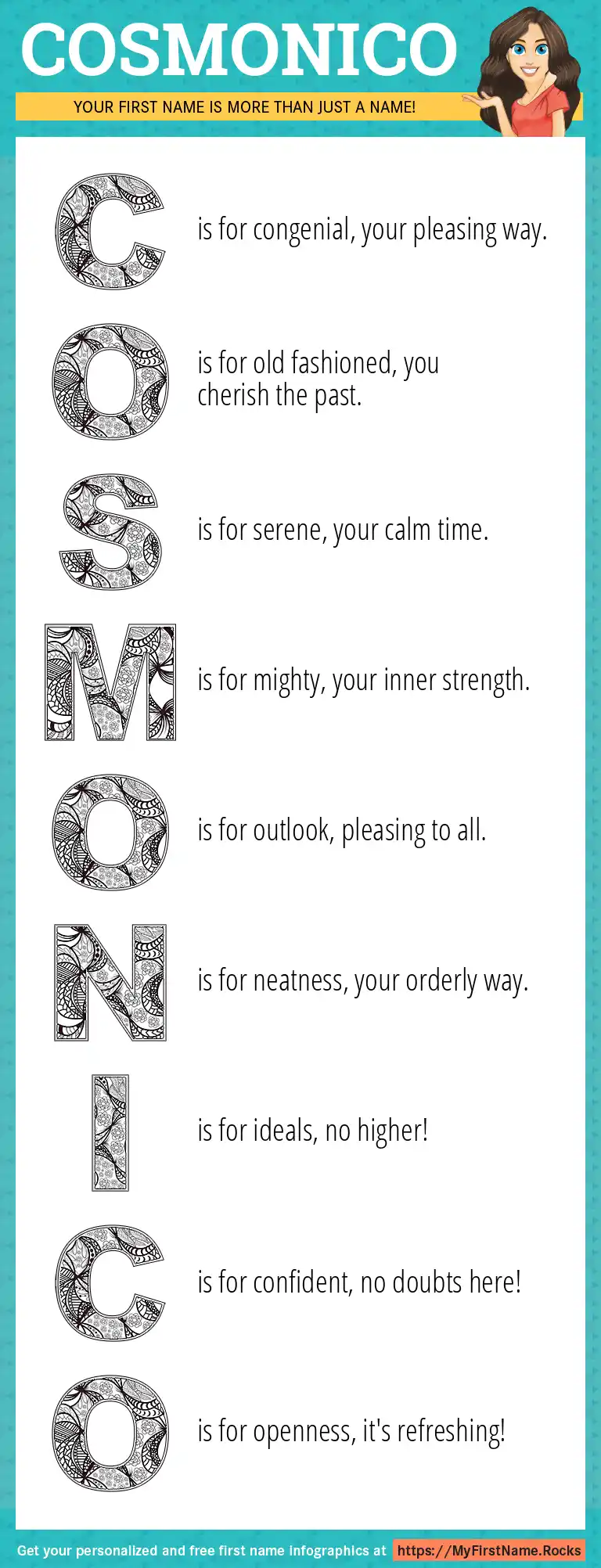 COSMONICO

YOUR FIRST NAME IS MORE THAN JUST A NAME!

C is for congenial, your pleasing way.

O is for old fashioned, you cherish the past.

S is for serene, your calm time.

M is for mighty, your inner strength.

O is for outlook, pleasing to all.

N is for neatness, your orderly way.

I is for ideals, no higher!

C is for confident, no doubts here!

O is for openness, it's refreshing!

Get your personalized and free first name infographics at https://MyFirstName.Rocks