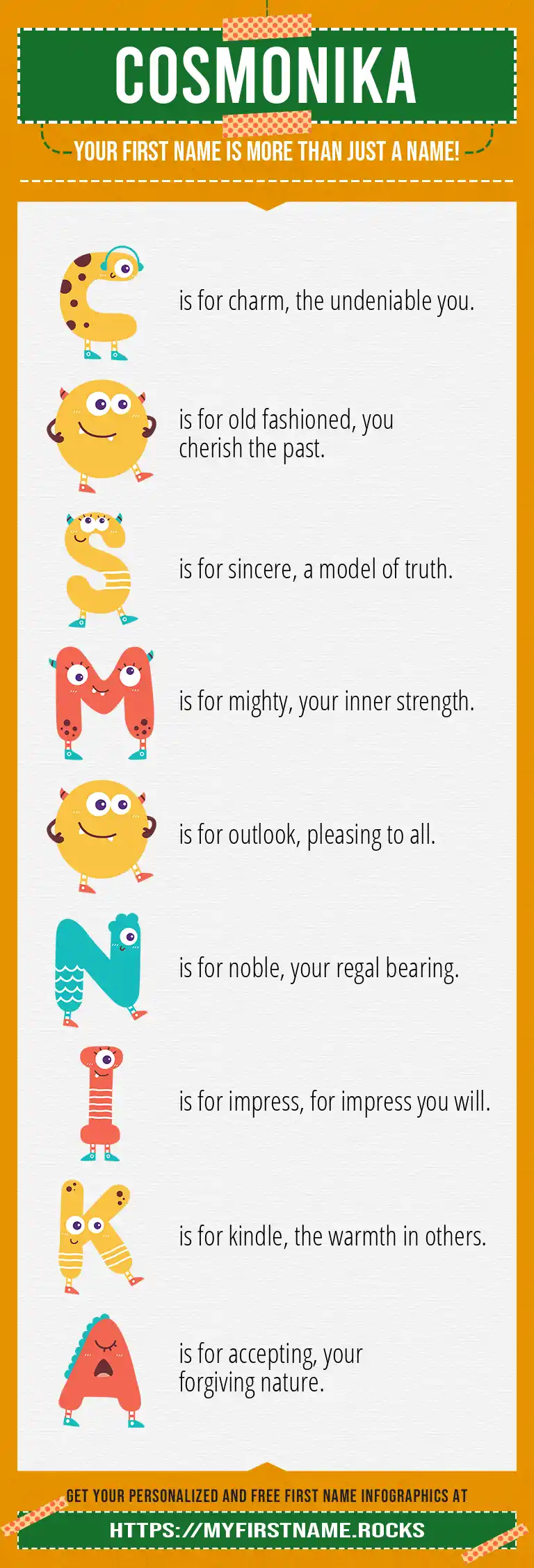 COSMONIKA

YOUR FIRST NAME IS MORE THAN JUST A NAME!

C is for charm, the undeniable you.

O is for old fashioned, you cherish the past.

S is for sincere, a model of truth.

M is for mighty, your inner strength.

O is for outlook, pleasing to all.

N is for noble, your regal bearing.

I is for impress, for impress you will.

K is for kindle, the warmth in others.

A is for accepting, your forgiving nature.

GET YOUR PERSONALIZED AND FREE FIRST NAME INFOGRAPHICS AT

HTTPS://MYFIRSTNAME.ROCKS