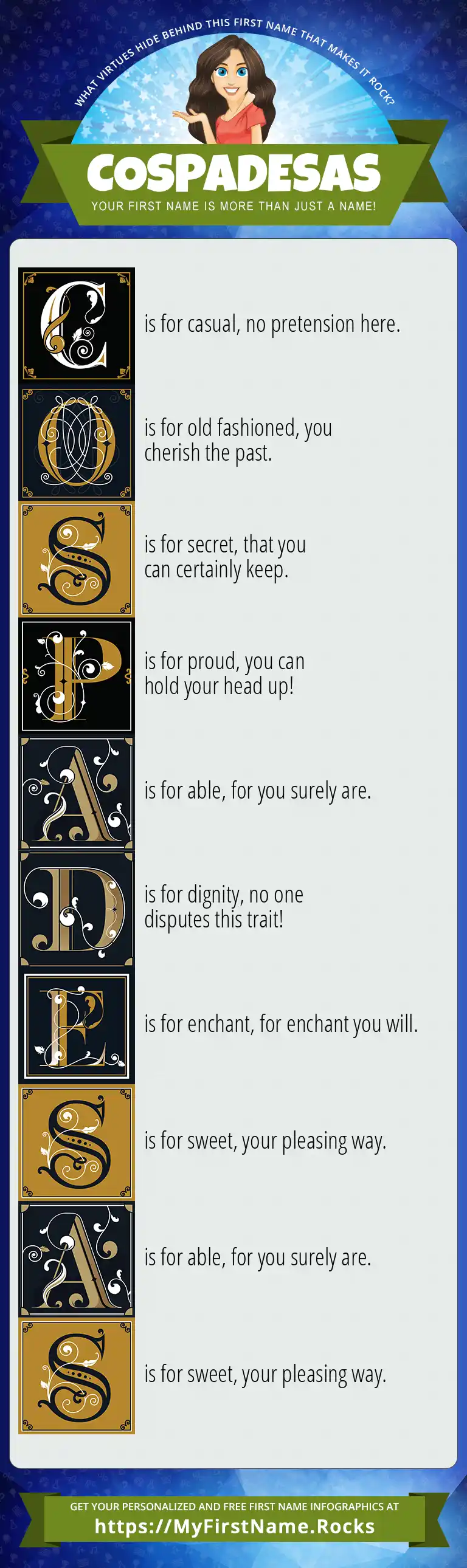 WHAT VIRTUES HIDE BEHIND THIS FIRST NAME THAT MAKES IT ROCK?

COSPADESAS

YOUR FIRST NAME IS MORE THAN JUST A NAME!

C is for casual, no pretension here.

O is for old fashioned, you cherish the past.

S is for secret, that you can certainly keep.

P is for proud, you can hold your head up!

A is for able, for you surely are.

D is for dignity, no one disputes this trait!

E is for enchant, for enchant you will.

S is for sweet, your pleasing way.

A is for able, for you surely are.

S is for sweet, your pleasing way.

GET YOUR PERSONALIZED AND FREE FIRST NAME INFOGRAPHICS AT

https://MyFirstName.Rocks