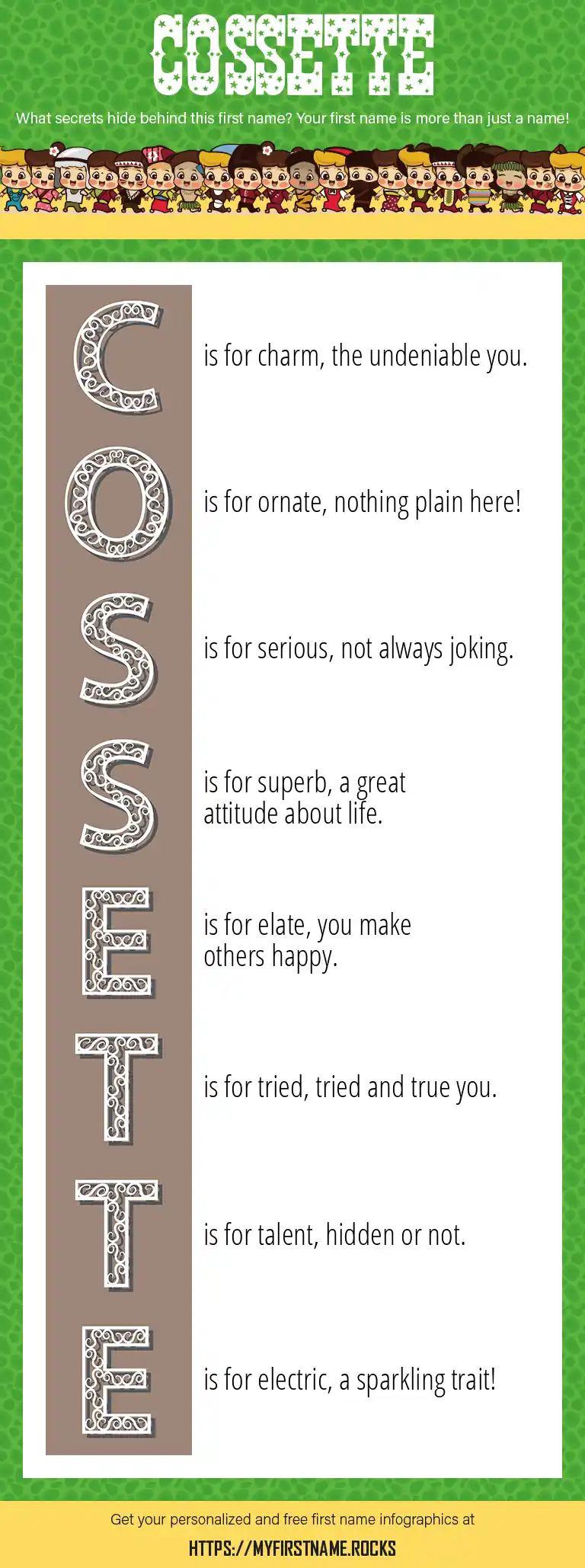 COSSETTE

What secrets hide behind this first name? Your first name is more than just a name!

C is for charm, the undeniable you.

O is for ornate, nothing plain here!

S is for serious, not always joking.

S is for superb, a great attitude about life.

E is for elate, you make others happy.

T is for tried, tried and true you.

T is for talent, hidden or not.

E is for electric, a sparkling trait!

Get your personalized and free first name infographics at

HTTPS://MYFIRSTNAME.ROCKS