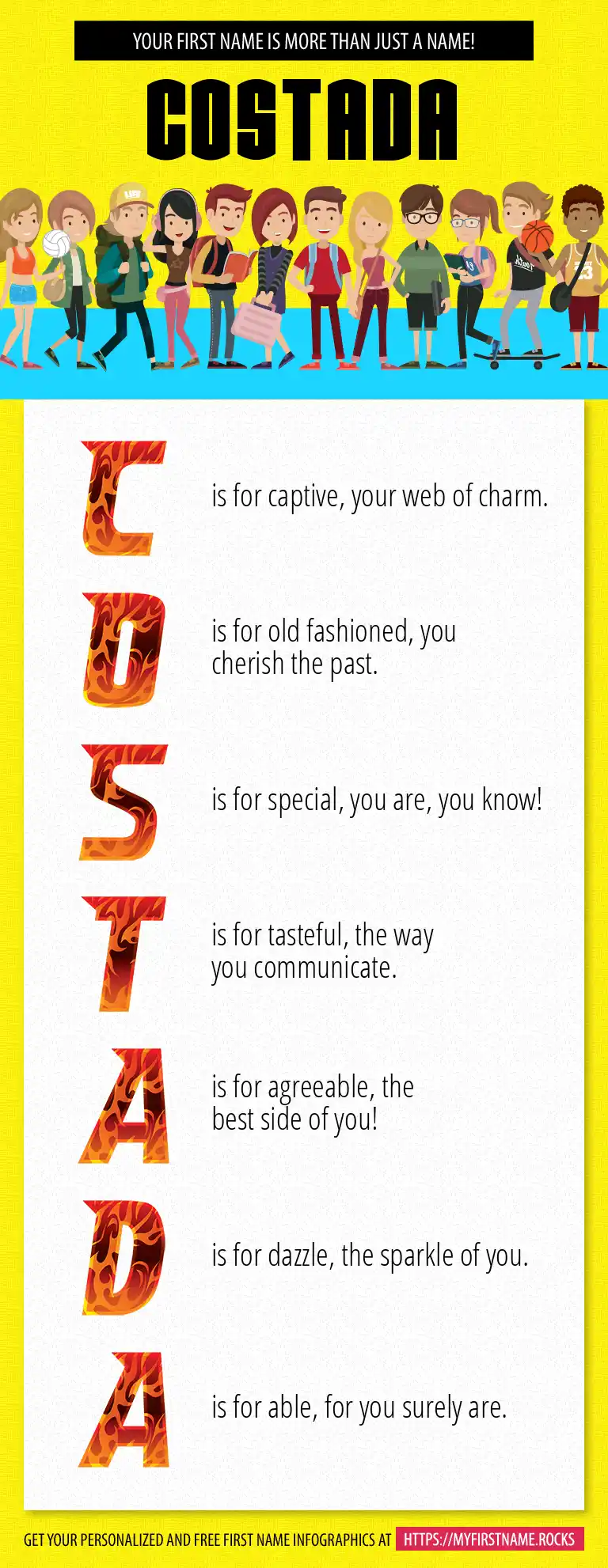 YOUR FIRST NAME IS MORE THAN JUST A NAME!

COSTADA

C is for captive, your web of charm.

O is for old fashioned, you cherish the past.

S is for special, you are, you know!

T is for tasteful, the way you communicate.

A is for agreeable, the best side of you!

D is for dazzle, the sparkle of you.

A is for able, for you surely are.

GET YOUR PERSONALIZED AND FREE FIRST NAME INFOGRAPHICS AT HTTPS://MYFIRSTNAME.ROCKS