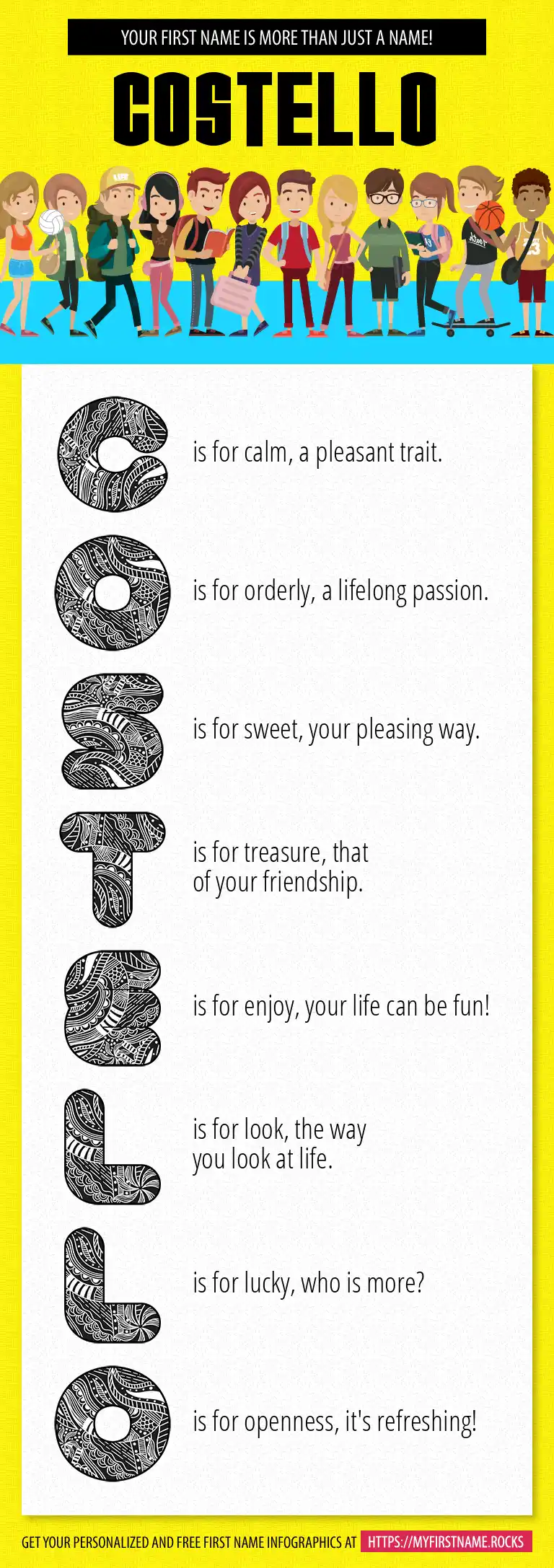 YOUR FIRST NAME IS MORE THAN JUST A NAME!

COSTELLO

C is for calm, a pleasant trait.

O is for orderly, a lifelong passion.

S is for sweet, your pleasing way.

T is for treasure, that of your friendship.

E is for enjoy, your life can be fun!

L is for look, the way you look at life.

L is for lucky, who is more?

O is for openness, it's refreshing!

GET YOUR PERSONALIZED AND FREE FIRST NAME INFOGRAPHICS AT HTTPS://MYFIRSTNAME.ROCKS