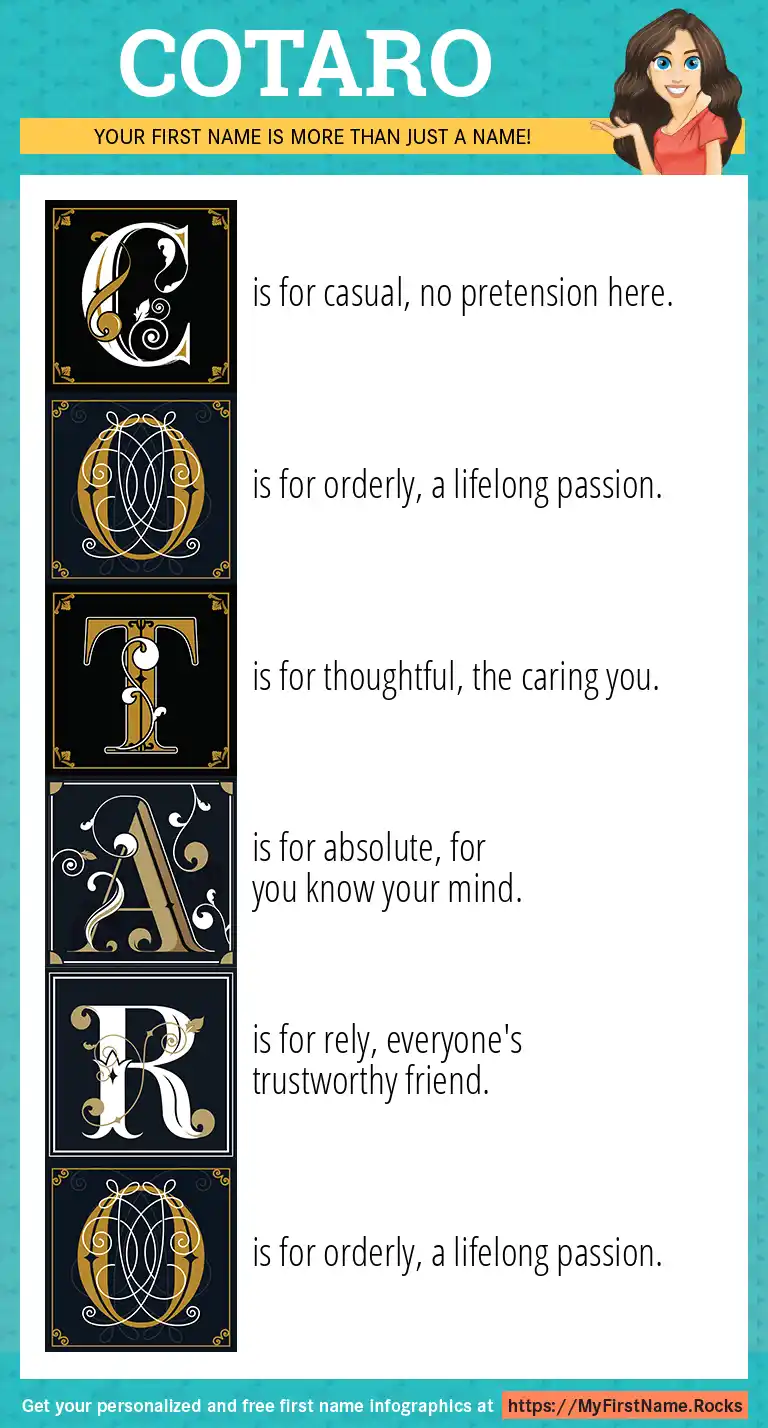 COTARO

YOUR FIRST NAME IS MORE THAN JUST A NAME!

C is for casual, no pretension here.

O is for orderly, a lifelong passion.

T is for thoughtful, the caring you.

A is for absolute, for you know your mind.

R is for rely, everyone's trustworthy friend.

O is for orderly, a lifelong passion.

Get your personalized and free first name infographics at https://MyFirstName.Rocks