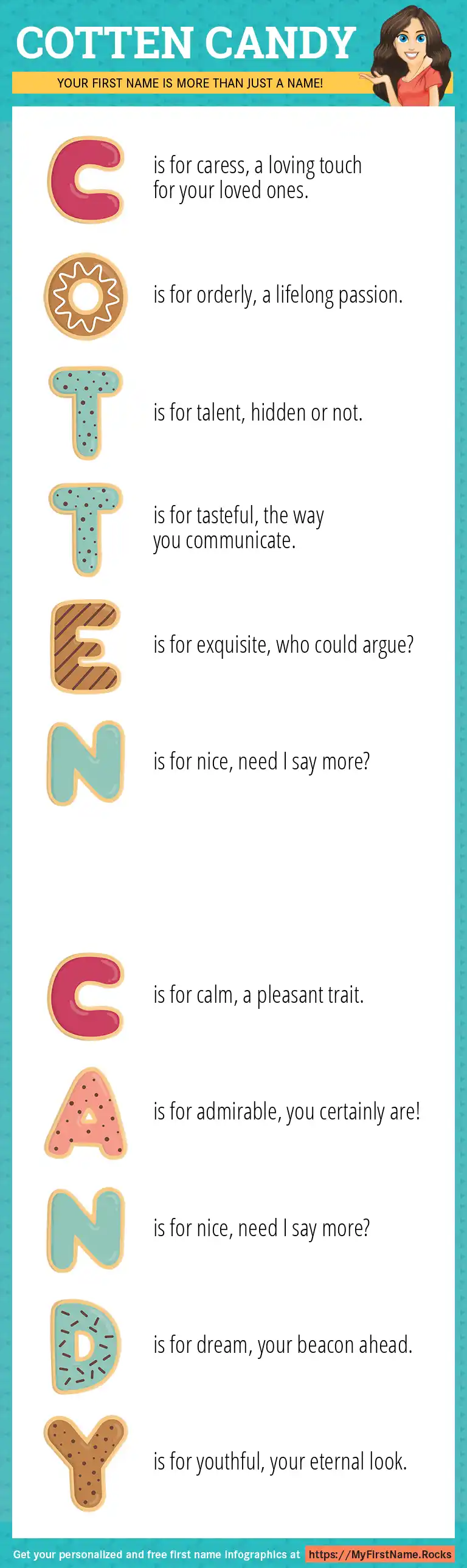 COTTEN CANDY

YOUR FIRST NAME IS MORE THAN JUST A NAME!

C is for caress, a loving touch for your loved ones.

O is for orderly, a lifelong passion.

T is for talent, hidden or not.

T is for tasteful, the way you communicate.

E is for exquisite, who could argue?

N is for nice, need I say more?

C is for calm, a pleasant trait.

A is for admirable, you certainly are!

N is for nice, need I say more?

D is for dream, your beacon ahead.

Y is for youthful, your eternal look.

Get your personalized and free first name infographics at https://MyFirstName.Rocks