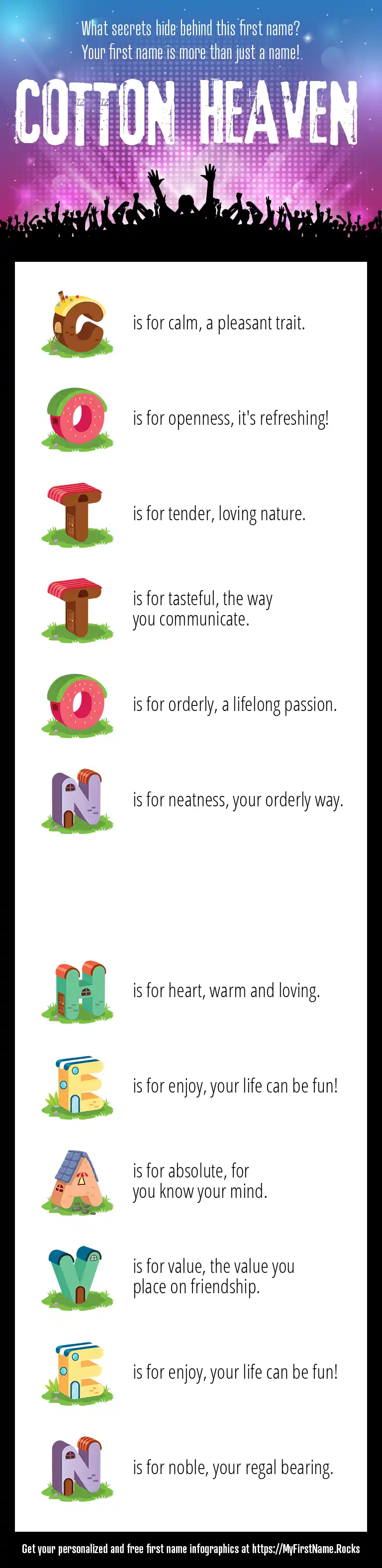 What secrets hide behind this first name?
Your first name is more than just a name!

COTTON HEAVEN

C is for calm, a pleasant trait.

O is for openness, it's refreshing!

T is for tender, loving nature.

T is for tasteful, the way you communicate.

O is for orderly, a lifelong passion.

N is for neatness, your orderly way.

H is for heart, warm and loving.

E is for enjoy, your life can be fun!

A is for absolute, for you know your mind.

V is for value, the value you place on friendship.

E is for enjoy, your life can be fun!

N is for noble, your regal bearing.

Get your personalized and free first name infographics at https://MyFirstName.Rocks