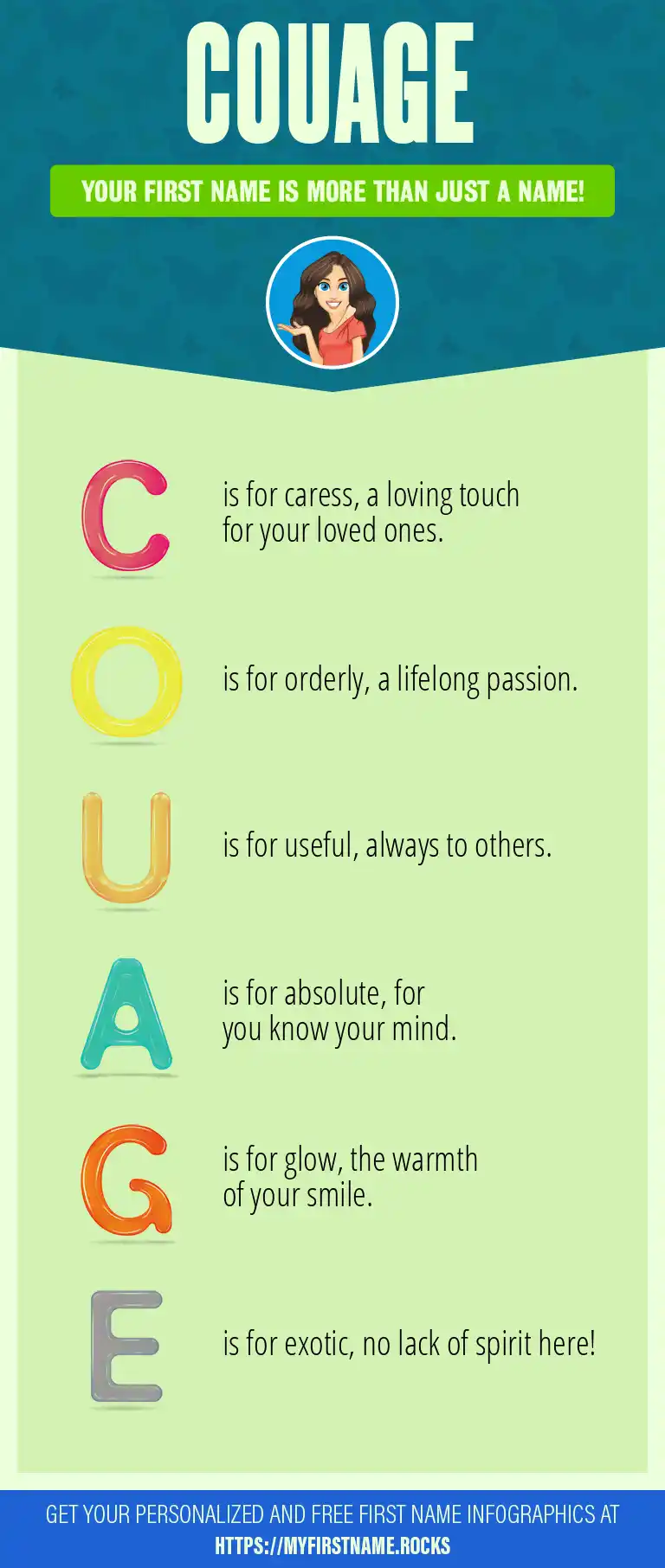 COUAGE

YOUR FIRST NAME IS MORE THAN JUST A NAME!

C is for caress, a loving touch for your loved ones.

O is for orderly, a lifelong passion.

U is for useful, always to others.

A is for absolute, for you know your mind.

G is for glow, the warmth of your smile.

E is for exotic, no lack of spirit here!

GET YOUR PERSONALIZED AND FREE FIRST NAME INFOGRAPHICS AT HTTPS://MYFIRSTNAME.ROCKS