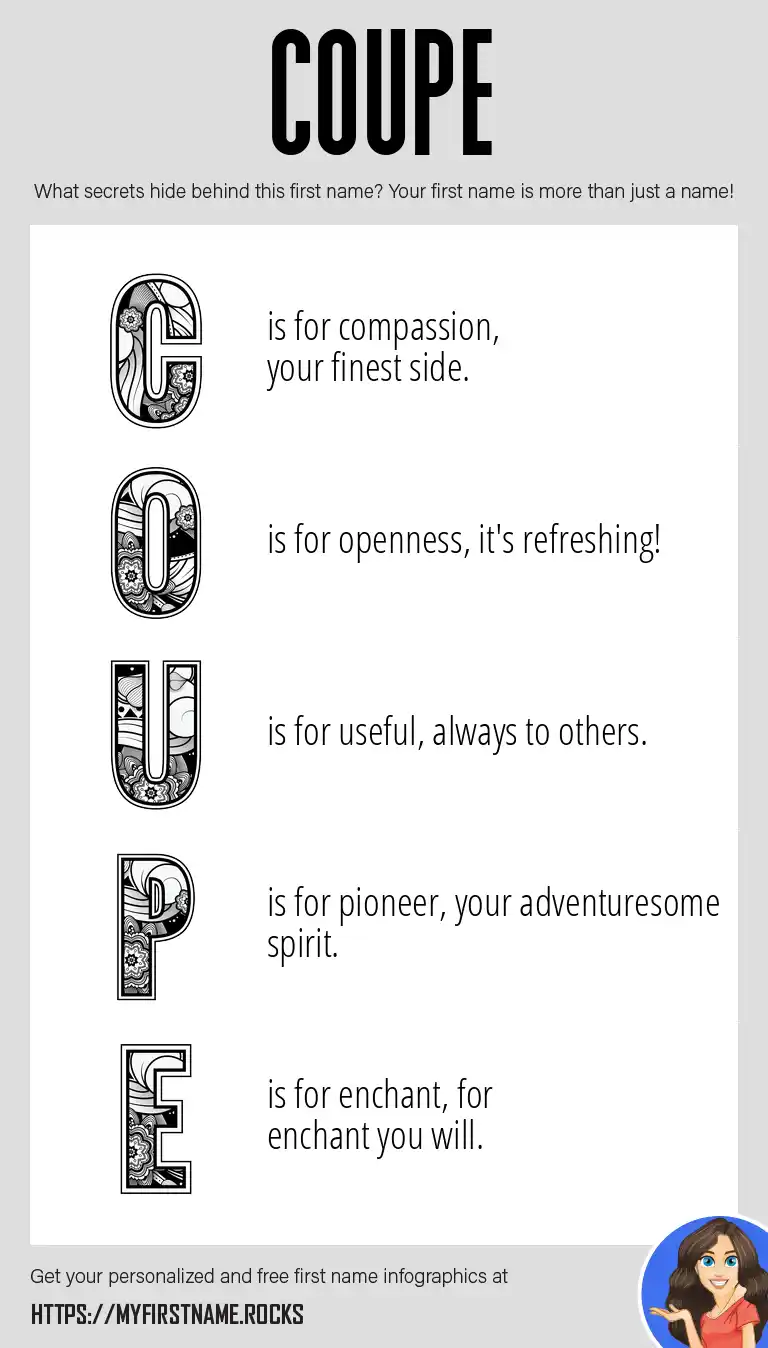 COUPE

What secrets hide behind this first name? Your first name is more than just a name!

C is for compassion, your finest side.

O is for openness, it's refreshing!

U is for useful, always to others.

P is for pioneer, your adventuresome spirit.

E is for enchant, for enchant you will.

Get your personalized and free first name infographics at

HTTPS://MYFIRSTNAME.ROCKS