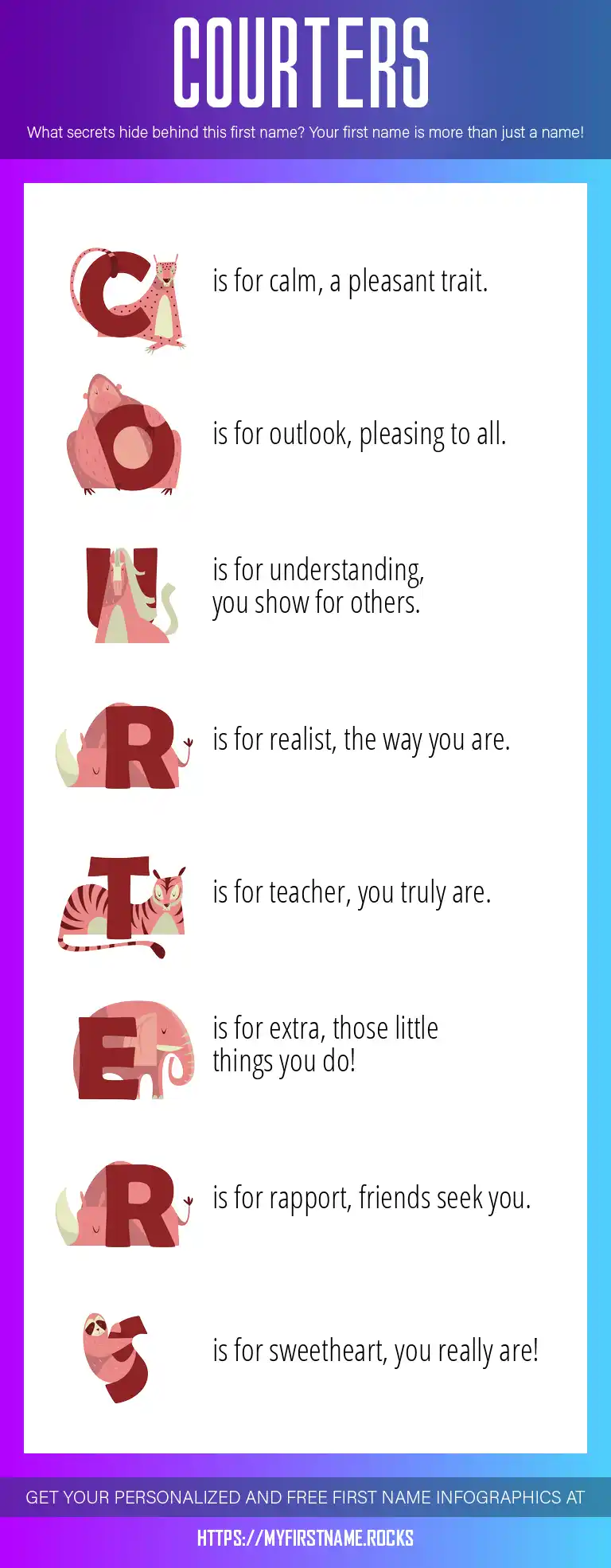 COURTERS

What secrets hide behind this first name? Your first name is more than just a name!

C is for calm, a pleasant trait.

O is for outlook, pleasing to all.

U is for understanding, you show for others.

R is for realist, the way you are.

T is for teacher, you truly are.

E is for extra, those little things you do!

R is for rapport, friends seek you.

S is for sweetheart, you really are!

GET YOUR PERSONALIZED AND FREE FIRST NAME INFOGRAPHICS AT

HTTPS://MYFIRSTNAME.ROCKS