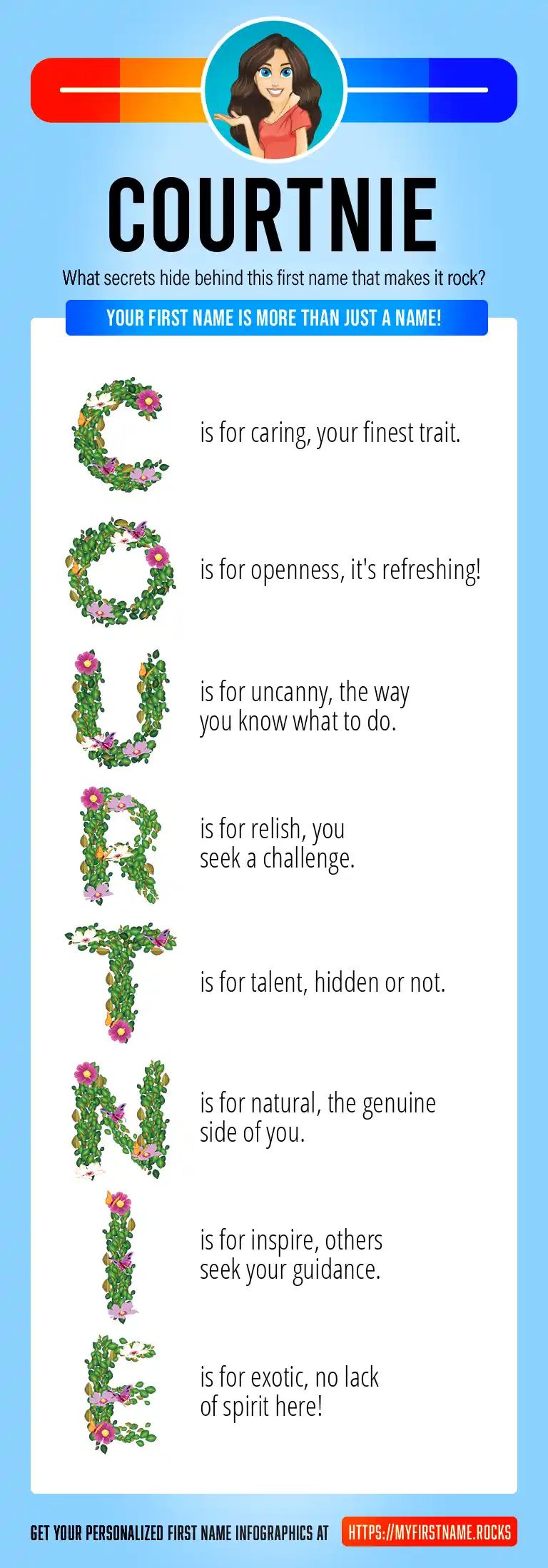 COURTNIE

What secrets hide behind this first name that makes it rock?

YOUR FIRST NAME IS MORE THAN JUST A NAME!

C is for caring, your finest trait.

O is for openness, it's refreshing!

U is for uncanny, the way you know what to do.

R is for relish, you seek a challenge.

T is for talent, hidden or not.

N is for natural, the genuine side of you.

I is for inspire, others seek your guidance.

E is for exotic, no lack of spirit here!

GET YOUR PERSONALIZED FIRST NAME INFOGRAPHICS AT HTTPS://MYFIRSTNAME.ROCKS