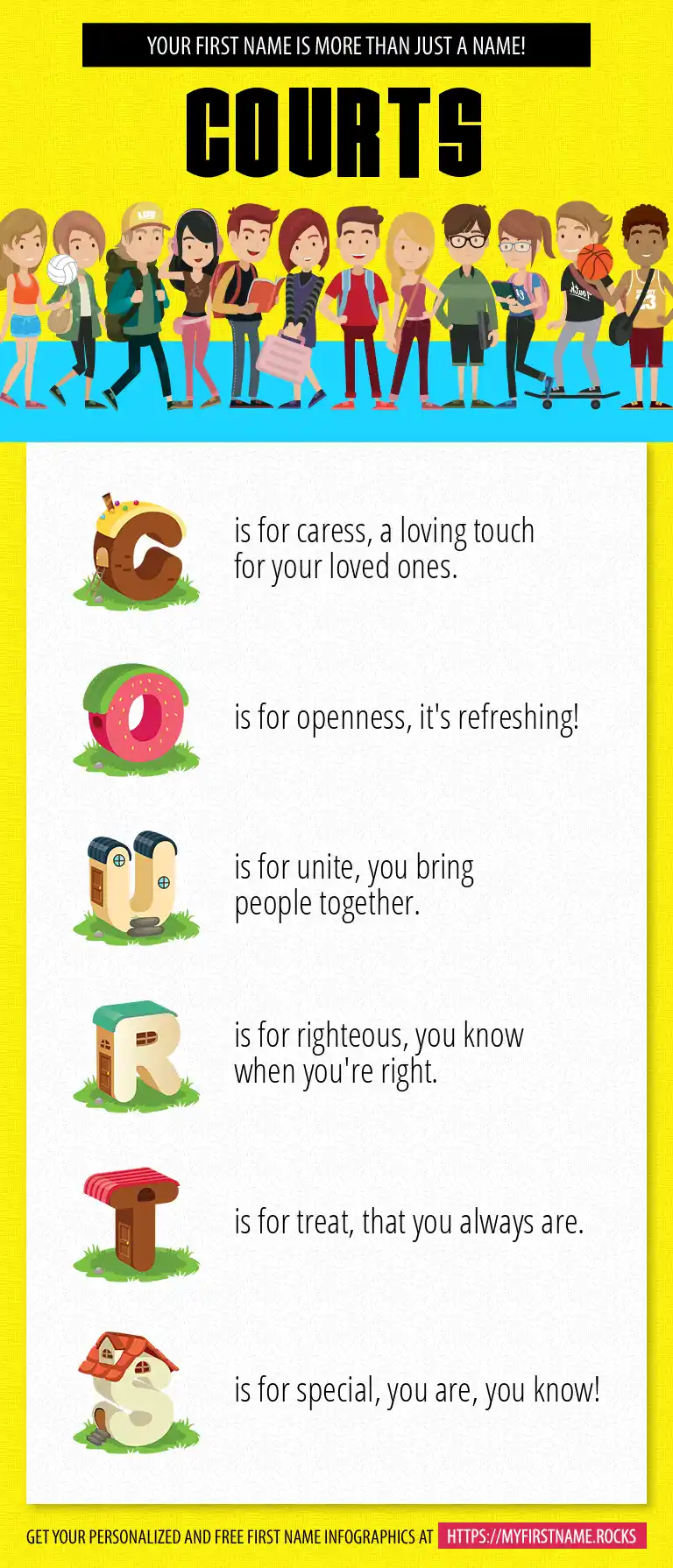 YOUR FIRST NAME IS MORE THAN JUST A NAME!

COURTS

C is for caress, a loving touch for your loved ones.

O is for openness, it's refreshing!

U is for unite, you bring people together.

R is for righteous, you know when you're right.

T is for treat, that you always are.

S is for special, you are, you know!

GET YOUR PERSONALIZED AND FREE FIRST NAME INFOGRAPHICS AT HTTPS://MYFIRSTNAME.ROCKS