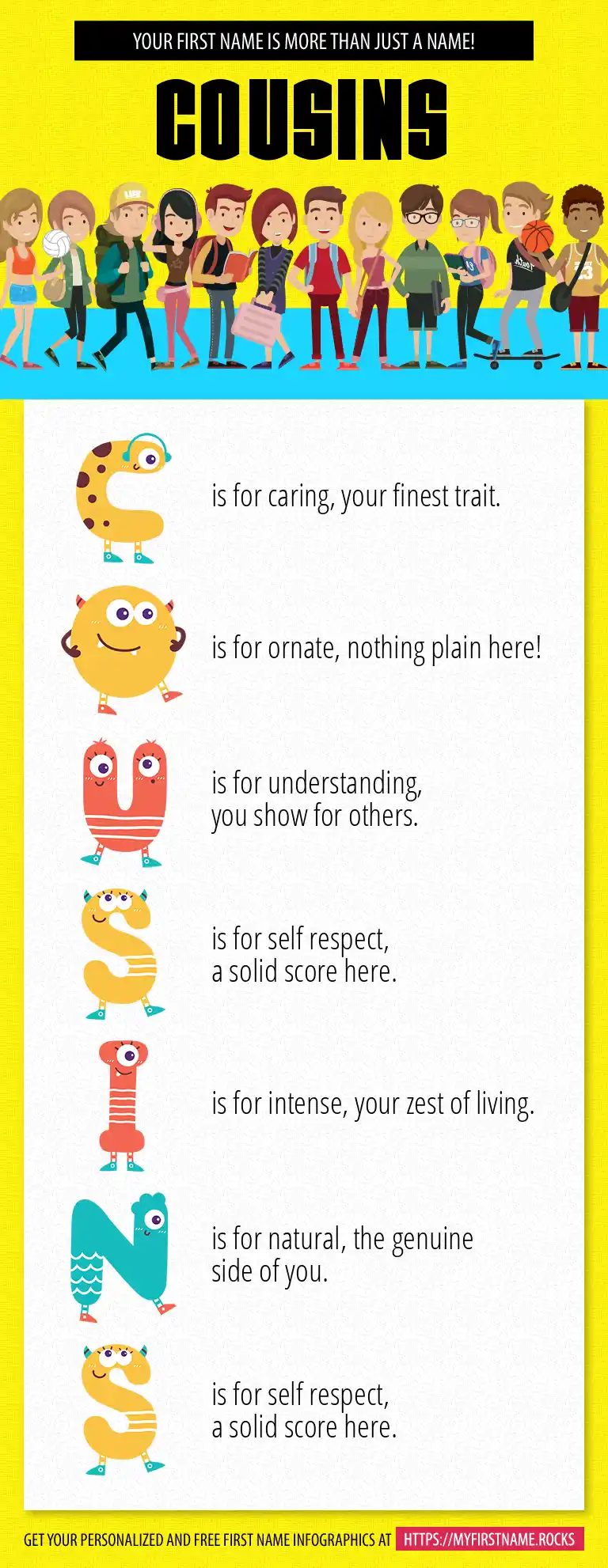 YOUR FIRST NAME IS MORE THAN JUST A NAME!

COUSINS

C is for caring, your finest trait.

O is for ornate, nothing plain here!

U is for understanding, you show for others.

S is for self respect, a solid score here.

I is for intense, your zest of living.

N is for natural, the genuine side of you.

S is for self respect, a solid score here.

GET YOUR PERSONALIZED AND FREE FIRST NAME INFOGRAPHICS AT HTTPS://MYFIRSTNAME.ROCKS