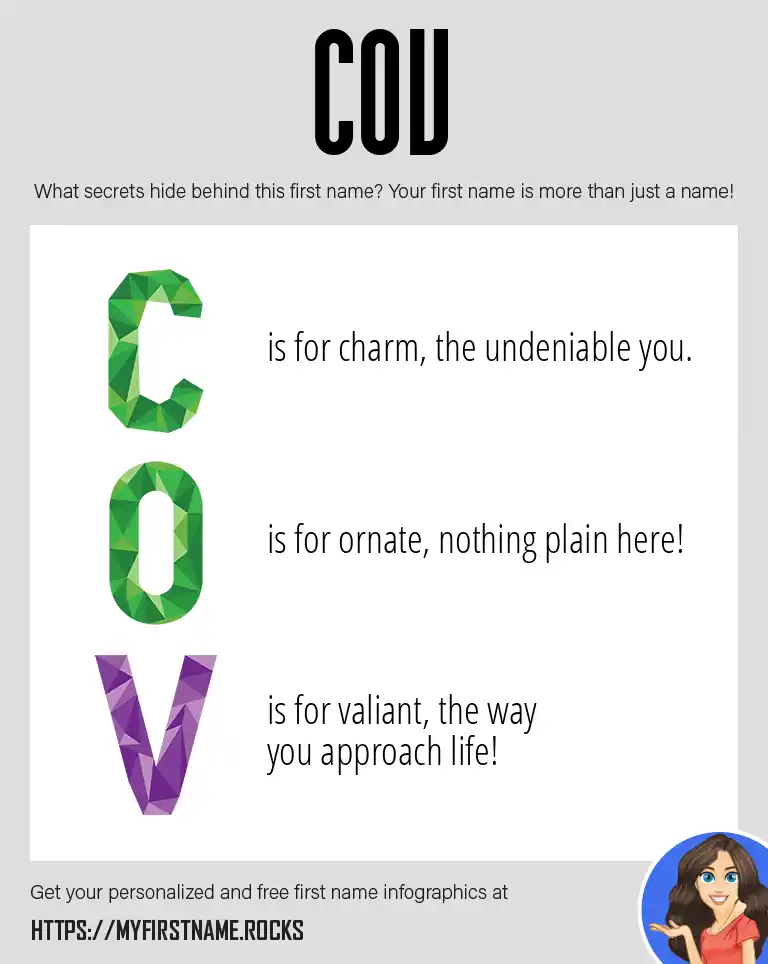 COV

What secrets hide behind this first name? Your first name is more than just a name!

C is for charm, the undeniable you.

O is for ornate, nothing plain here!

V is for valiant, the way you approach life!

Get your personalized and free first name infographics at

HTTPS://MYFIRSTNAME.ROCKS