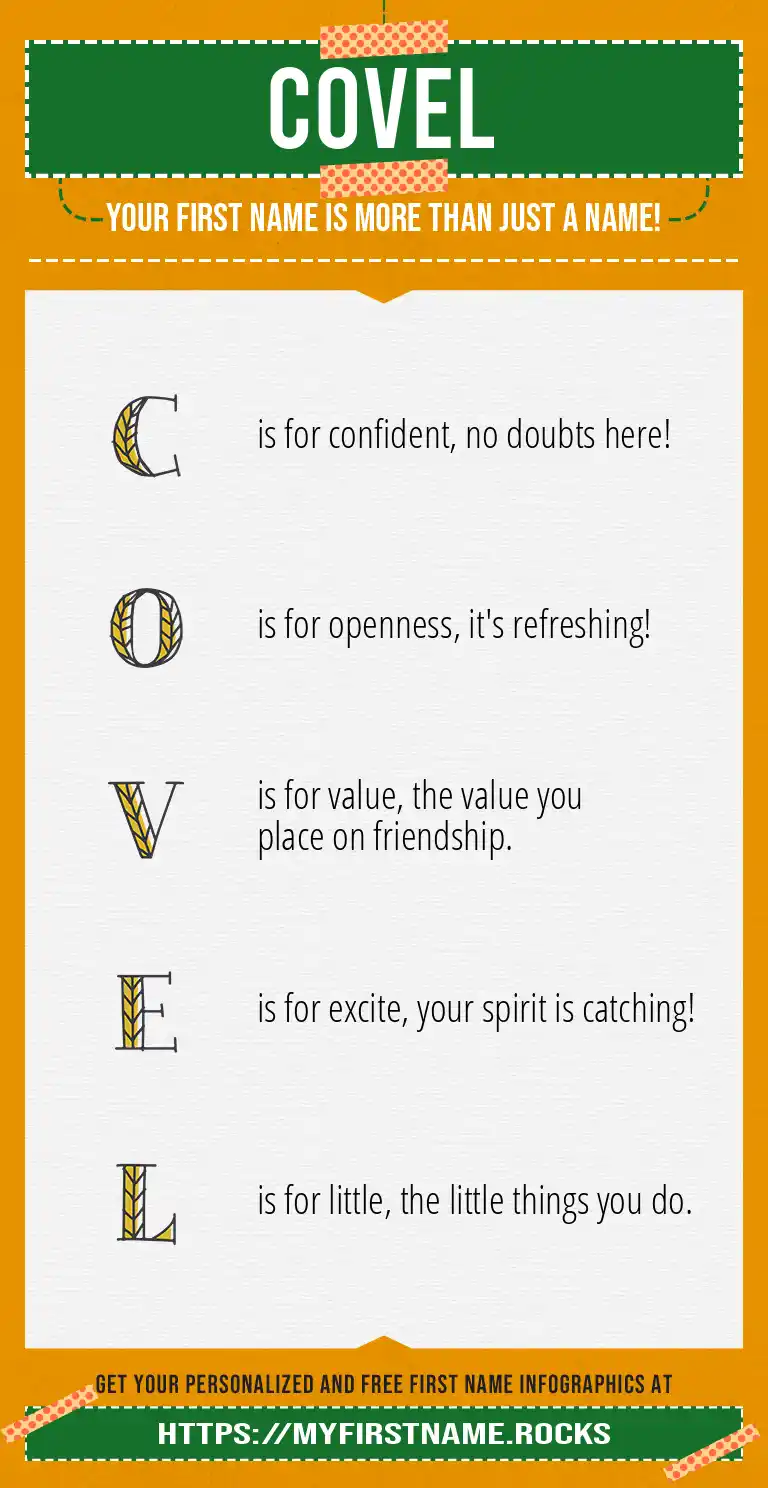 COVEL

YOUR FIRST NAME IS MORE THAN JUST A NAME!

C is for confident, no doubts here!

O is for openness, it's refreshing!

V is for value, the value you place on friendship.

E is for excite, your spirit is catching!

L is for little, the little things you do.

GET YOUR PERSONALIZED AND FREE FIRST NAME INFOGRAPHICS AT

HTTPS://MYFIRSTNAME.ROCKS