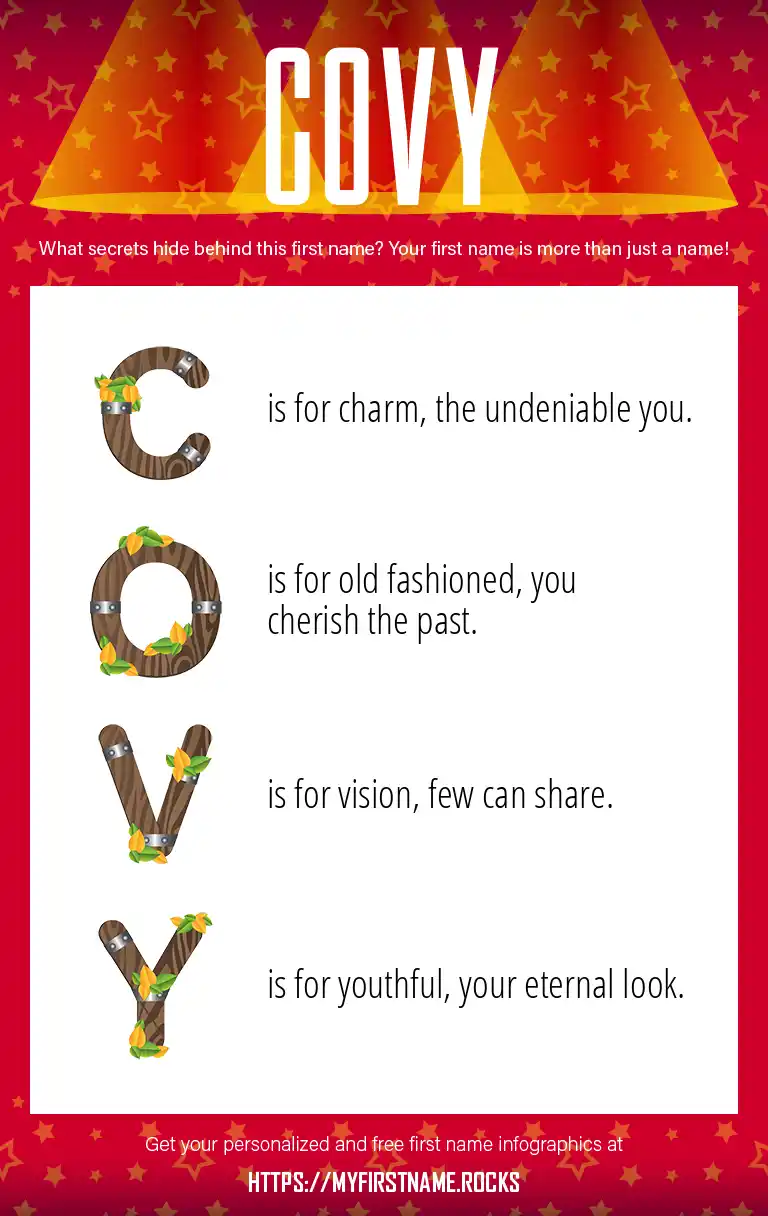 COVY

What secrets hide behind this first name? Your first name is more than just a name!

C is for charm, the undeniable you.

O is for old fashioned, you cherish the past.

V is for vision, few can share.

Y is for youthful, your eternal look.

Get your personalized and free first name infographics at

HTTPS://MYFIRSTNAME.ROCKS