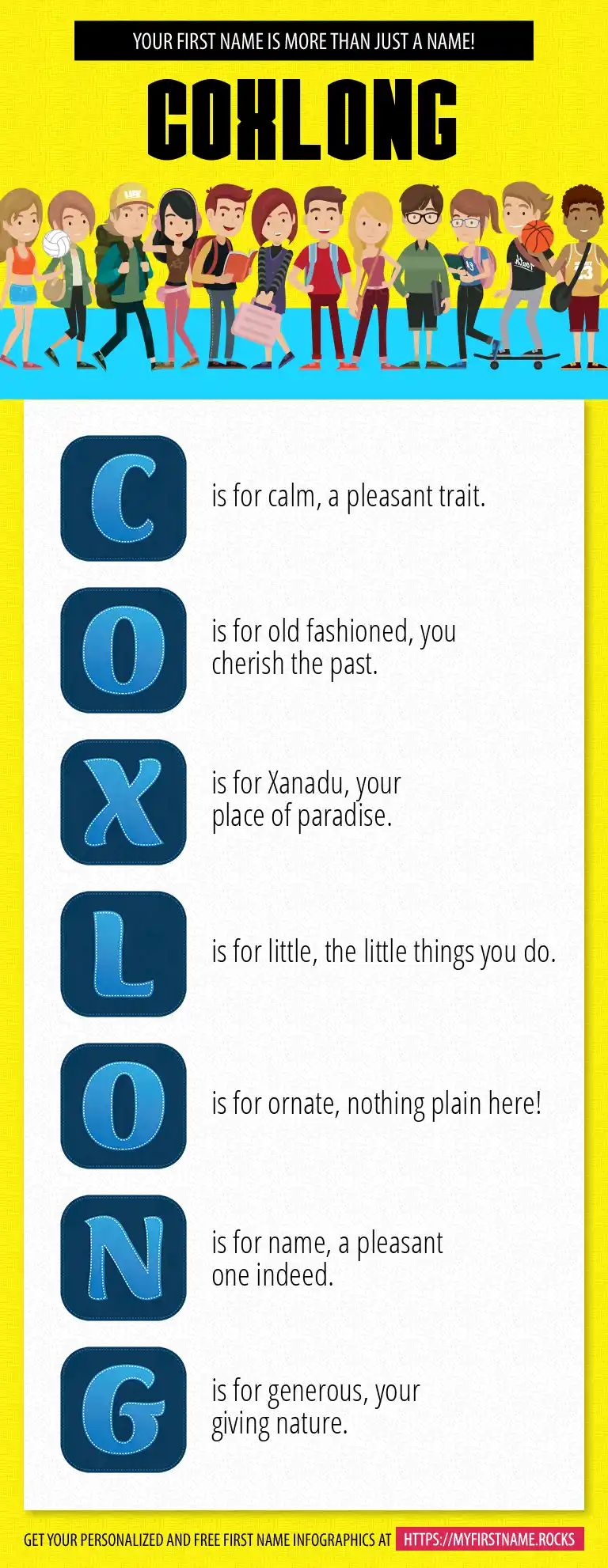 YOUR FIRST NAME IS MORE THAN JUST A NAME!

COXLONG

C is for calm, a pleasant trait.

O is for old fashioned, you cherish the past.

X is for Xanadu, your place of paradise.

L is for little, the little things you do.

O is for ornate, nothing plain here!

N is for name, a pleasant one indeed.

G is for generous, your giving nature.

GET YOUR PERSONALIZED AND FREE FIRST NAME INFOGRAPHICS AT HTTPS://MYFIRSTNAME.ROCKS