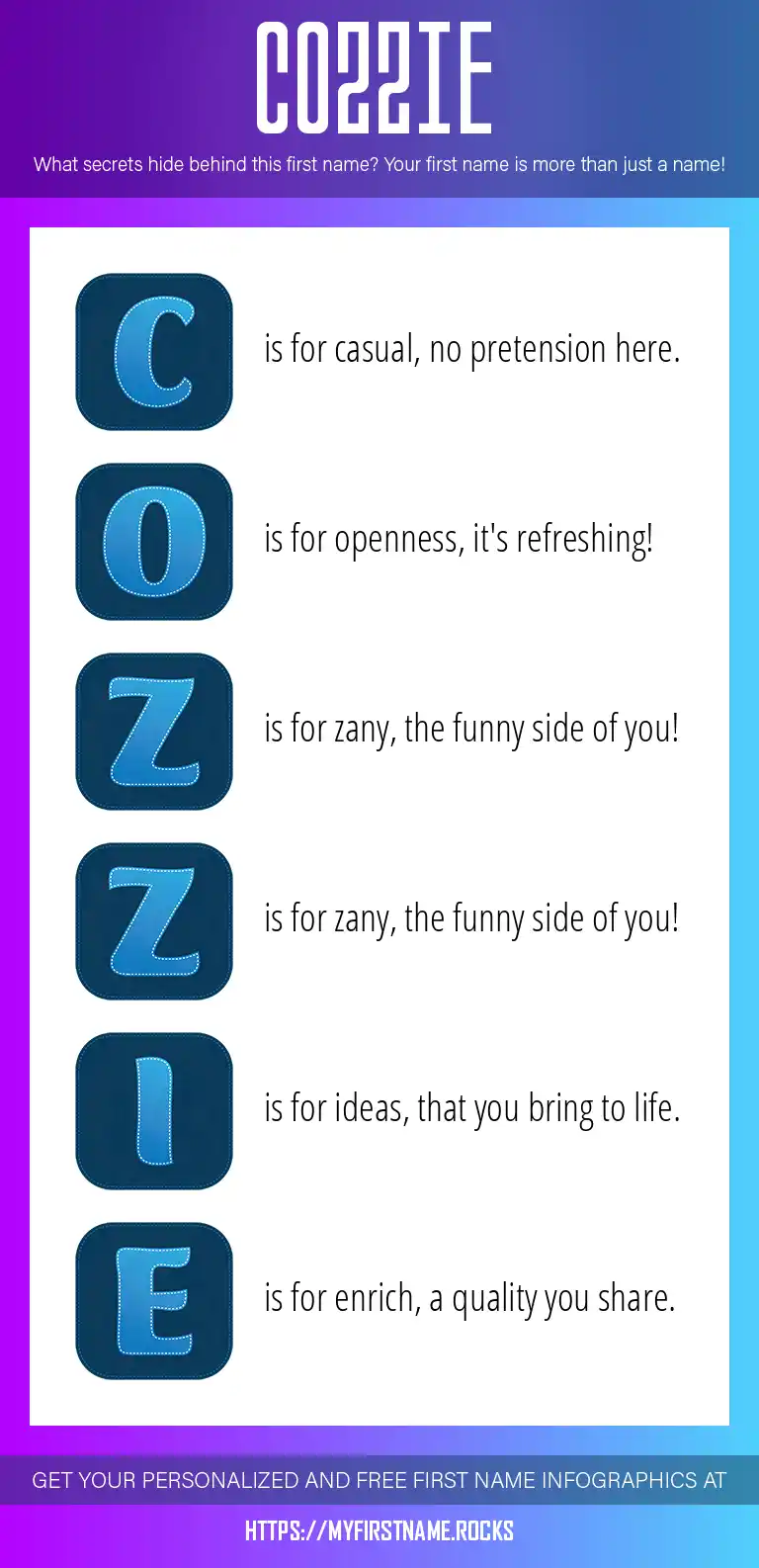 COZZIE

What secrets hide behind this first name? Your first name is more than just a name!

C is for casual, no pretension here.

O is for openness, it's refreshing!

Z is for zany, the funny side of you!

Z is for zany, the funny side of you!

I is for ideas, that you bring to life.

E is for enrich, a quality you share.

GET YOUR PERSONALIZED AND FREE FIRST NAME INFOGRAPHICS AT

HTTPS://MYFIRSTNAME.ROCKS