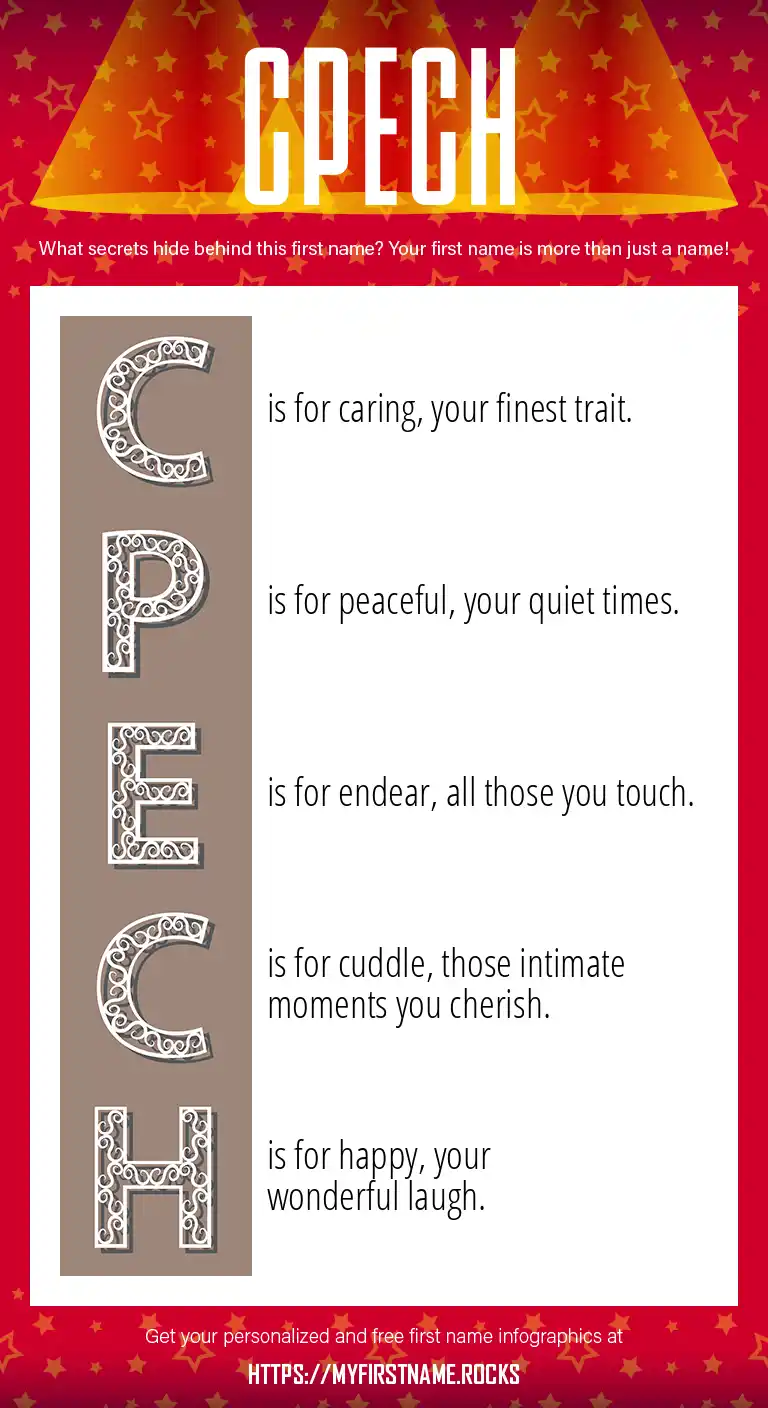 CPECH

What secrets hide behind this first name? Your first name is more than just a name!

C is for caring, your finest trait.

P is for peaceful, your quiet times.

E is for endear, all those you touch.

C is for cuddle, those intimate moments you cherish.

H is for happy, your wonderful laugh.

Get your personalized and free first name infographics at

HTTPS://MYFIRSTNAME.ROCKS