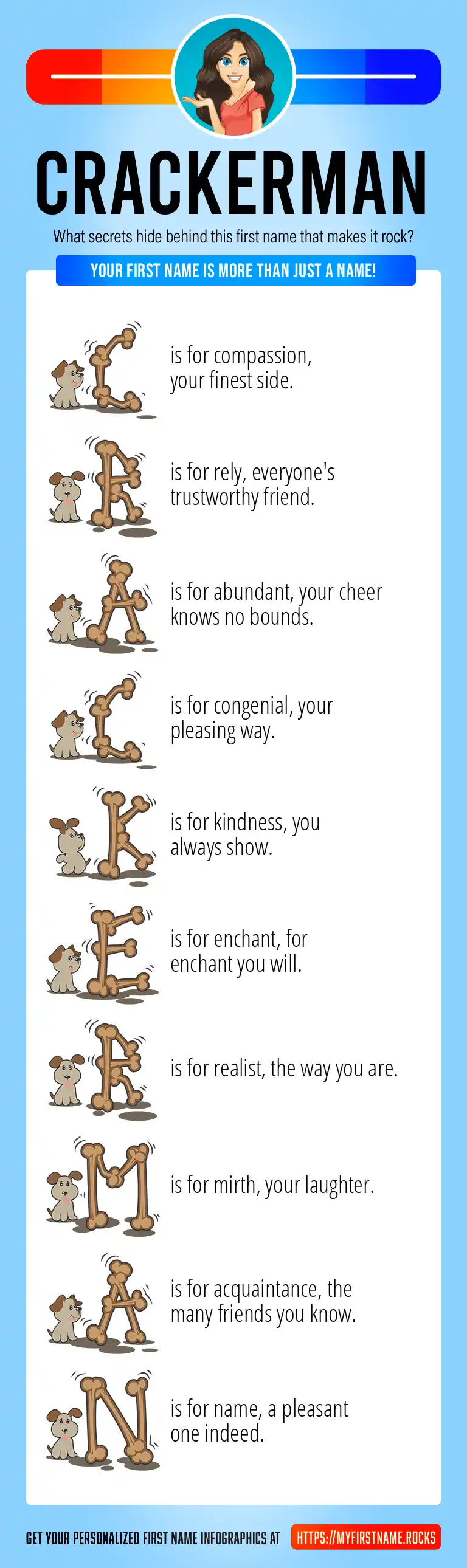 CRACKERMAN

What secrets hide behind this first name that makes it rock?

YOUR FIRST NAME IS MORE THAN JUST A NAME!

C is for compassion, your finest side.

R is for rely, everyone's trustworthy friend.

A is for abundant, your cheer knows no bounds.

C is for congenial, your pleasing way.

K is for kindness, you always show.

E is for enchant, for enchant you will.

R is for realist, the way you are.

M is for mirth, your laughter.

A is for acquaintance, the many friends you know.

N is for name, a pleasant one indeed.

GET YOUR PERSONALIZED FIRST NAME INFOGRAPHICS AT HTTPS://MYFIRSTNAME.ROCKS