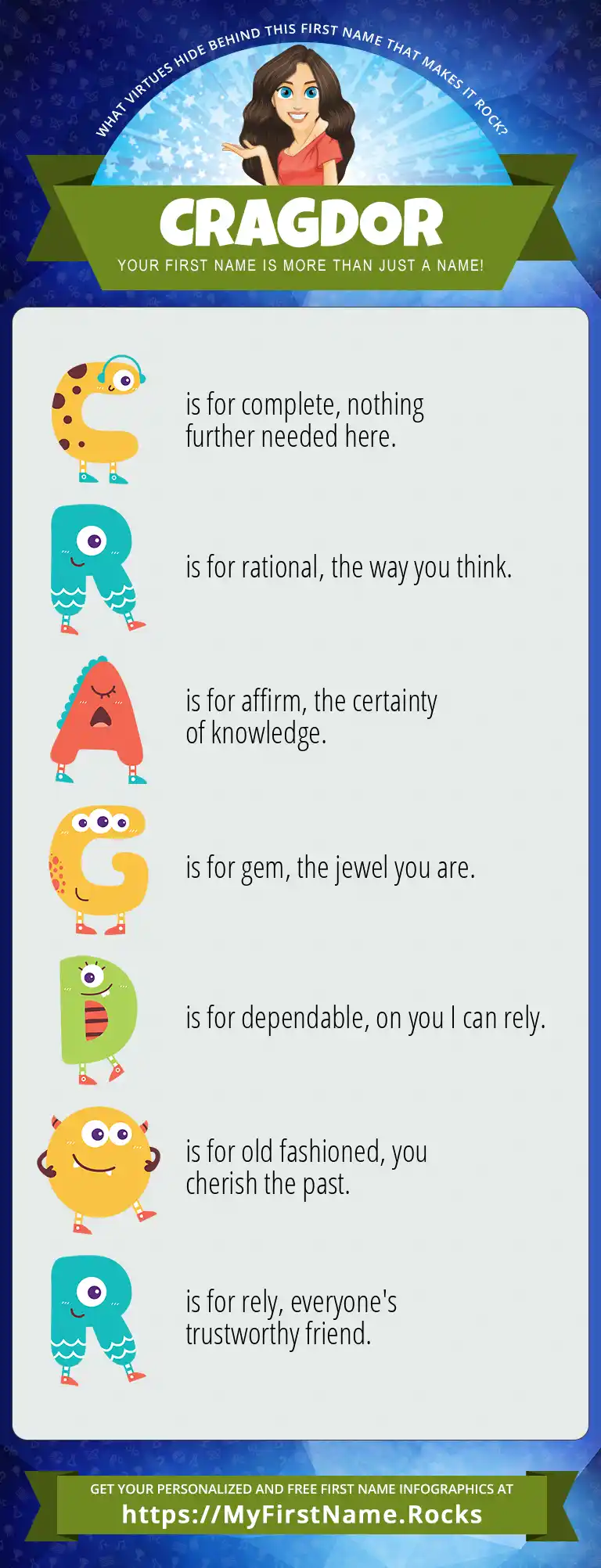 WHAT VIRTUES HIDE BEHIND THIS FIRST NAME THAT MAKES IT ROCK?

CRAGDOR

YOUR FIRST NAME IS MORE THAN JUST A NAME!

C is for complete, nothing further needed here.

R is for rational, the way you think.

A is for affirm, the certainty of knowledge.

G is for gem, the jewel you are.

D is for dependable, on you I can rely.

O is for old fashioned, you cherish the past.

R is for rely, everyone's trustworthy friend.

GET YOUR PERSONALIZED AND FREE FIRST NAME INFOGRAPHICS AT

https://MyFirstName.Rocks