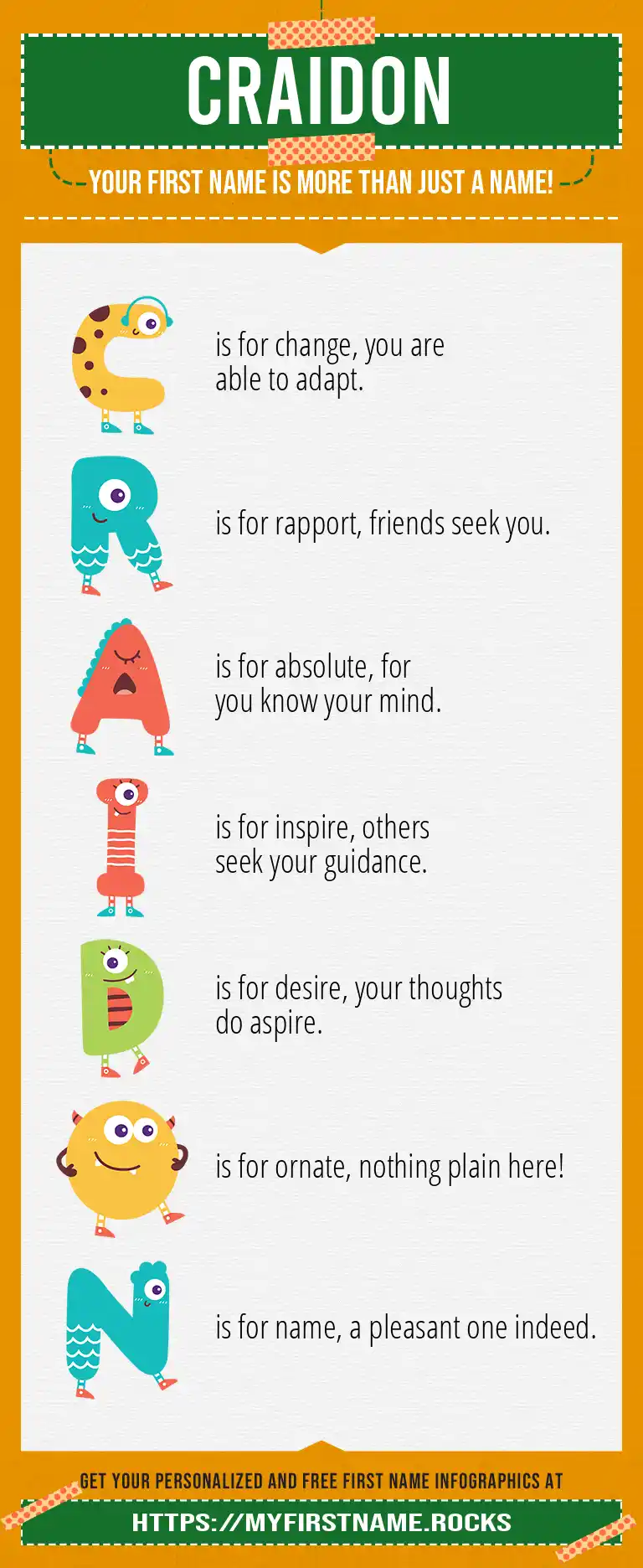 CRAIDON

YOUR FIRST NAME IS MORE THAN JUST A NAME!

C is for change, you are able to adapt.

R is for rapport, friends seek you.

A is for absolute, for you know your mind.

I is for inspire, others seek your guidance.

D is for desire, your thoughts do aspire.

O is for ornate, nothing plain here!

N is for name, a pleasant one indeed.

GET YOUR PERSONALIZED AND FREE FIRST NAME INFOGRAPHICS AT

HTTPS://MYFIRSTNAME.ROCKS