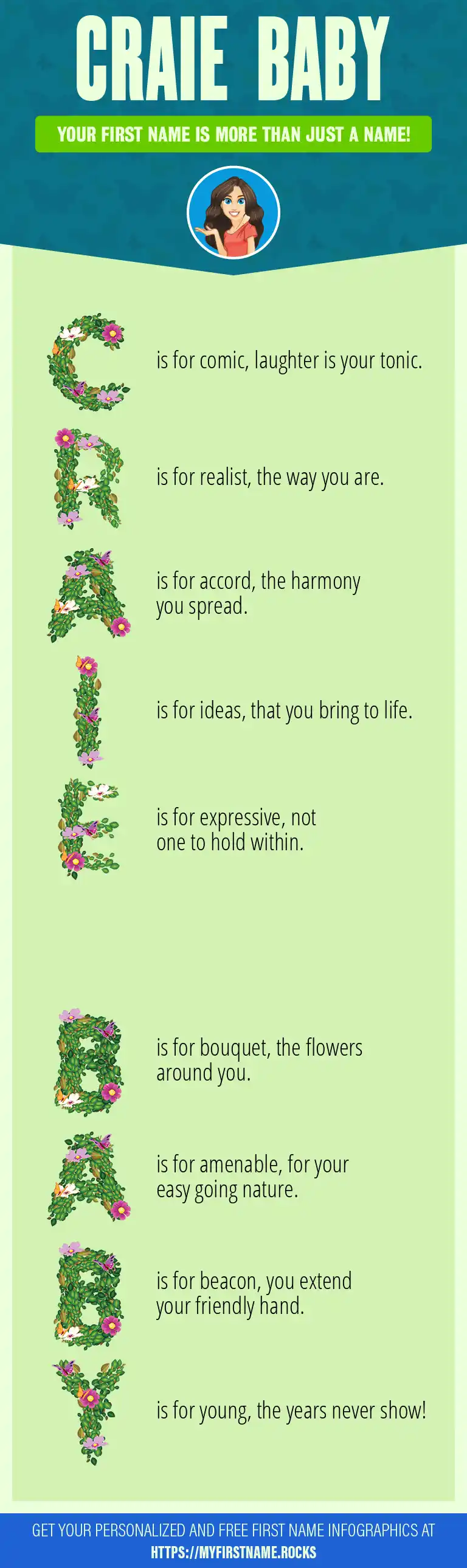 CRAIE BABY

YOUR FIRST NAME IS MORE THAN JUST A NAME!

C is for comic, laughter is your tonic.

R is for realist, the way you are.

A is for accord, the harmony you spread.

I is for ideas, that you bring to life.

E is for expressive, not one to hold within.

B is for bouquet, the flowers around you.

A is for amenable, for your easy going nature.

B is for beacon, you extend your friendly hand.

Y is for young, the years never show!

GET YOUR PERSONALIZED AND FREE FIRST NAME INFOGRAPHICS AT HTTPS://MYFIRSTNAME.ROCKS