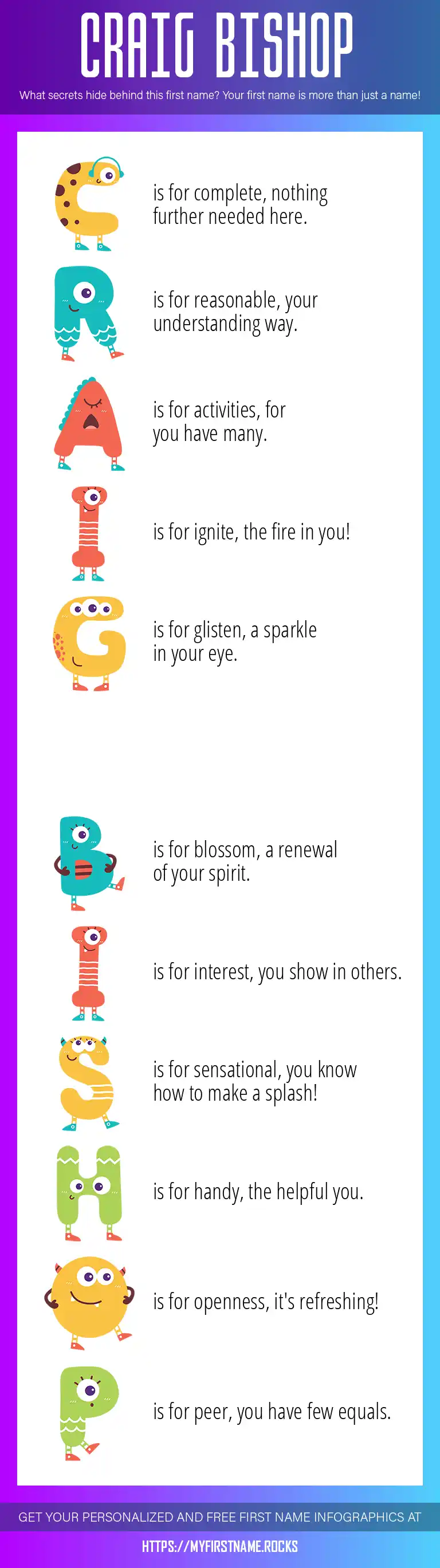 CRAIG BISHOP

What secrets hide behind this first name? Your first name is more than just a name!

C is for complete, nothing further needed here.

R is for reasonable, your understanding way.

A is for activities, for you have many.

I is for ignite, the fire in you!

G is for glisten, a sparkle in your eye.

B is for blossom, a renewal of your spirit.

I is for interest, you show in others.

S is for sensational, you know how to make a splash!

H is for handy, the helpful you.

O is for openness, it's refreshing!

P is for peer, you have few equals.

GET YOUR PERSONALIZED AND FREE FIRST NAME INFOGRAPHICS AT

HTTPS://MYFIRSTNAME.ROCKS