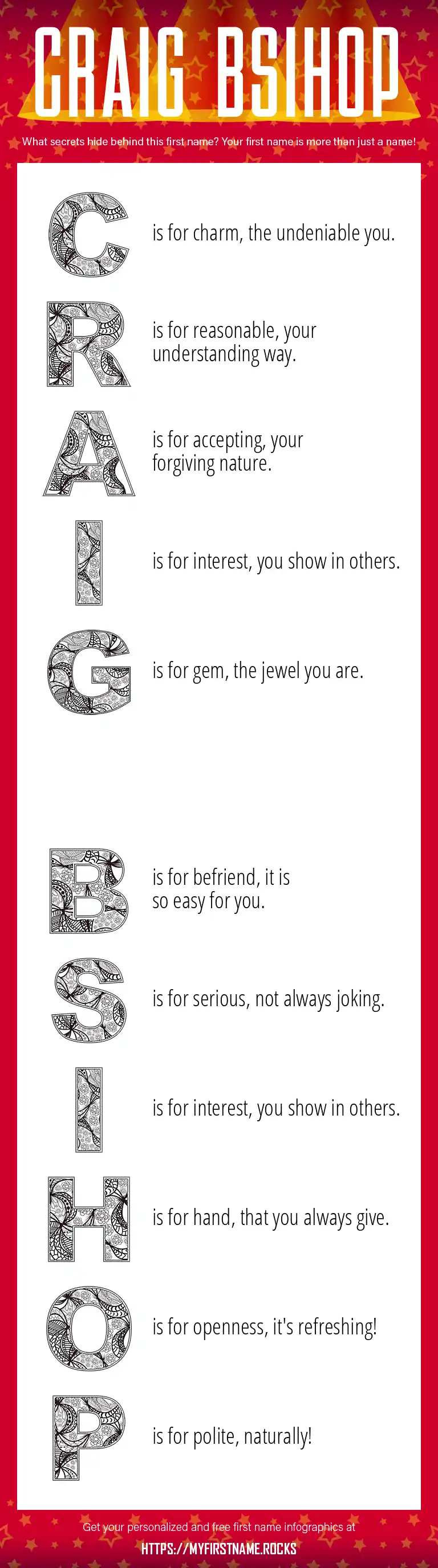 CRAIG BSIHOP

What secrets hide behind this first name? Your first name is more than just a name!

C is for charm, the undeniable you.

R is for reasonable, your understanding way.

A is for accepting, your forgiving nature.

I is for interest, you show in others.

G is for gem, the jewel you are.

B is for befriend, it is so easy for you.

S is for serious, not always joking.

I is for interest, you show in others.

H is for hand, that you always give.

O is for openness, it's refreshing!

P is for polite, naturally!

Get your personalized and free first name infographics at

HTTPS://MYFIRSTNAME.ROCKS