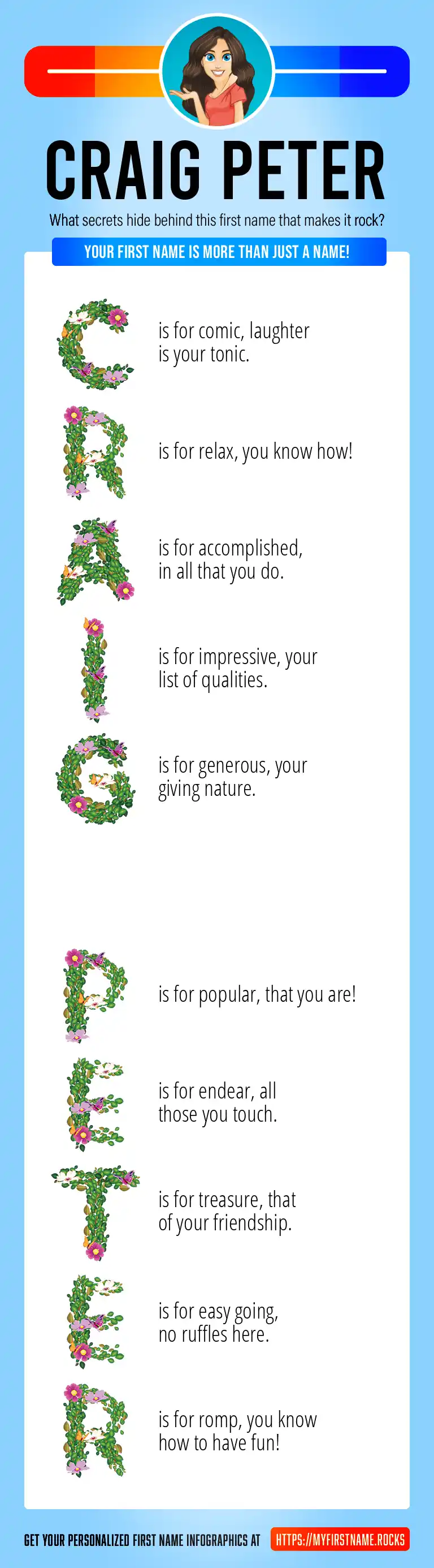 CRAIG PETER

What secrets hide behind this first name that makes it rock?

YOUR FIRST NAME IS MORE THAN JUST A NAME!

C is for comic, laughter is your tonic.

R is for relax, you know how!

A is for accomplished, in all that you do.

I is for impressive, your list of qualities.

G is for generous, your giving nature.

P is for popular, that you are!

E is for endear, all those you touch.

T is for treasure, that of your friendship.

E is for easy going, no ruffles here.

R is for romp, you know how to have fun!

GET YOUR PERSONALIZED FIRST NAME INFOGRAPHICS AT HTTPS://MYFIRSTNAME.ROCKS