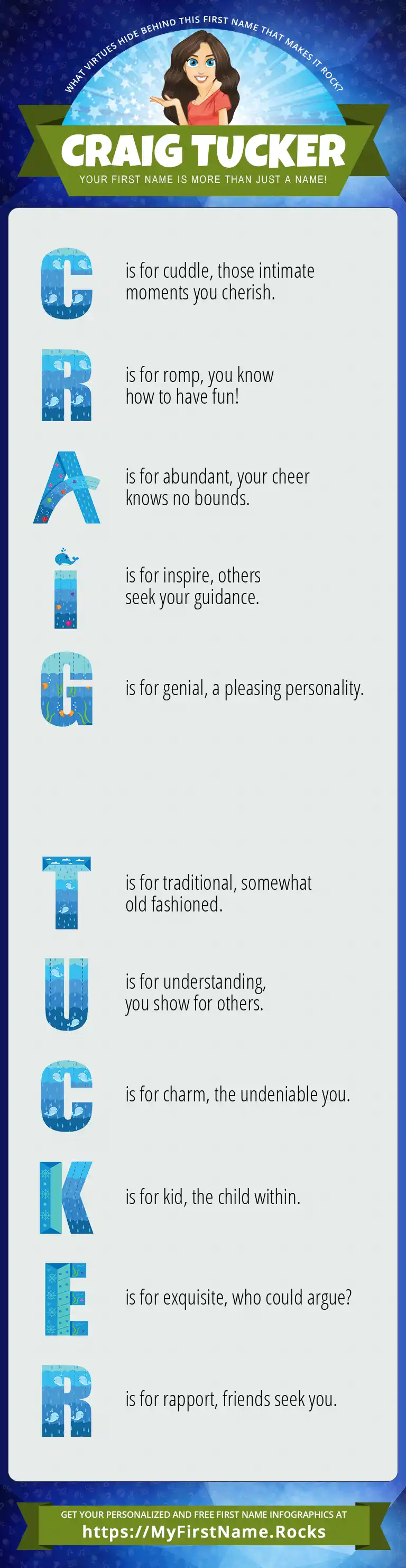 WHAT VIRTUES HIDE BEHIND THIS FIRST NAME THAT MAKES IT ROCK?

CRAIG TUCKER

YOUR FIRST NAME IS MORE THAN JUST A NAME!

C is for cuddle, those intimate moments you cherish.

R is for romp, you know how to have fun!

A is for abundant, your cheer knows no bounds.

I is for inspire, others seek your guidance.

G is for genial, a pleasing personality.

T is for traditional, somewhat old fashioned.

U is for understanding, you show for others.

C is for charm, the undeniable you.

K is for kid, the child within.

E is for exquisite, who could argue?

R is for rapport, friends seek you.

GET YOUR PERSONALIZED AND FREE FIRST NAME INFOGRAPHICS AT
https://MyFirstName.Rocks