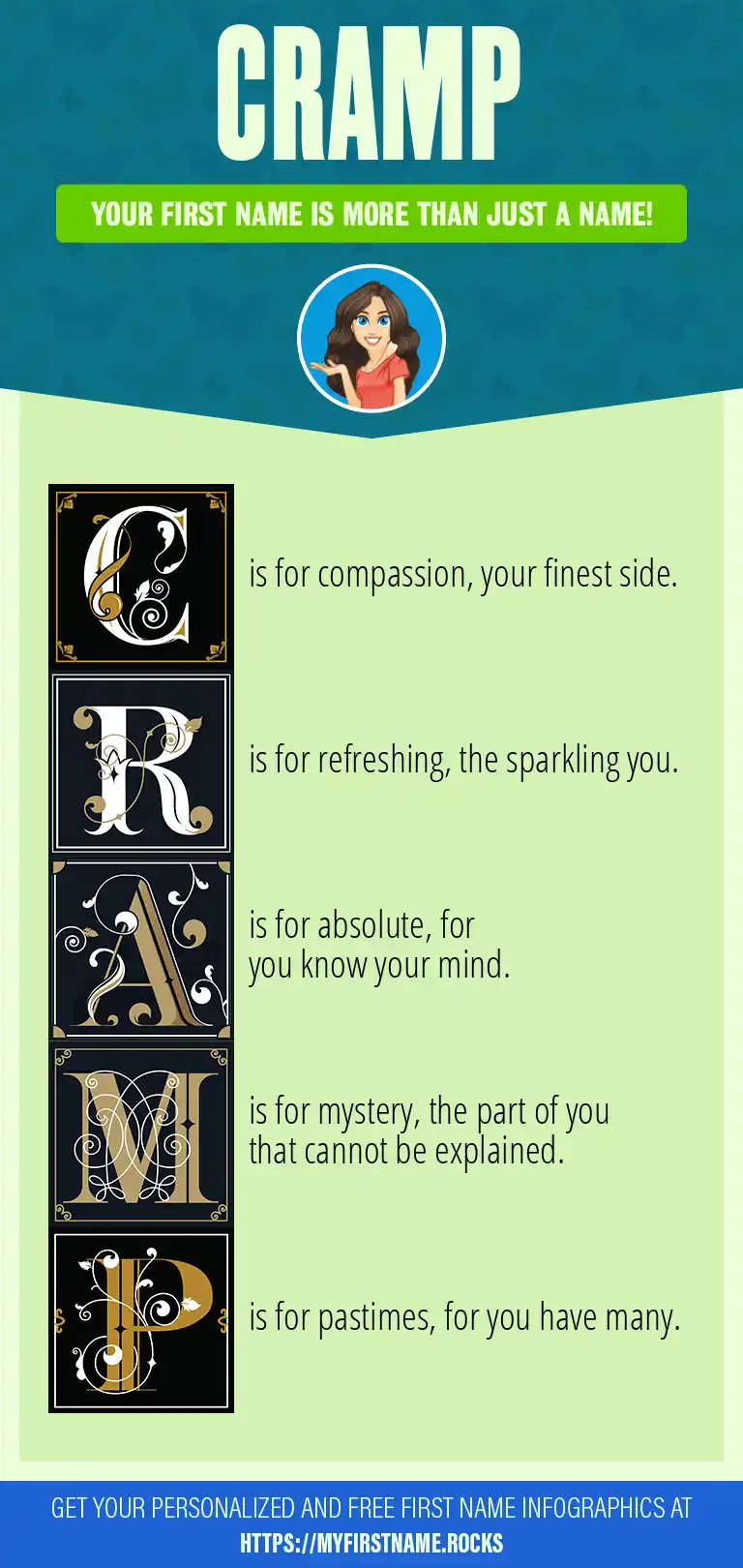 CRAMP

YOUR FIRST NAME IS MORE THAN JUST A NAME!

C is for compassion, your finest side.

R is for refreshing, the sparkling you.

A is for absolute, for you know your mind.

M is for mystery, the part of you that cannot be explained.

P is for pastimes, for you have many.

GET YOUR PERSONALIZED AND FREE FIRST NAME INFOGRAPHICS AT HTTPS://MYFIRSTNAME.ROCKS