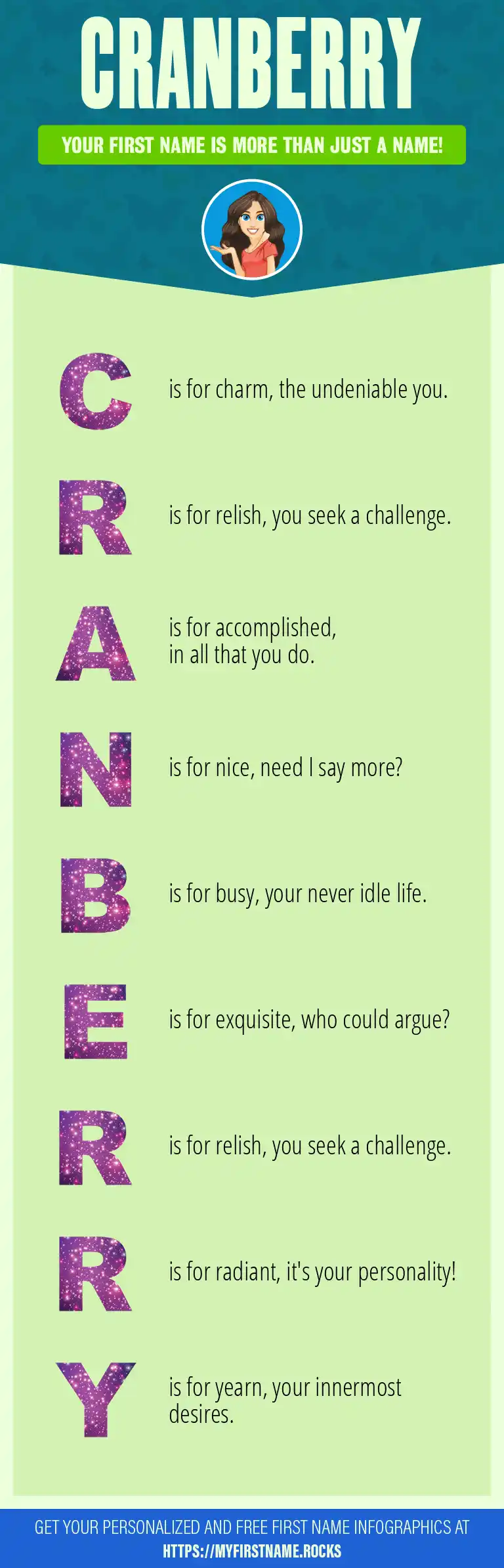 CRANBERRY

YOUR FIRST NAME IS MORE THAN JUST A NAME!

C is for charm, the undeniable you.

R is for relish, you seek a challenge.

A is for accomplished, in all that you do.

N is for nice, need I say more?

B is for busy, your never idle life.

E is for exquisite, who could argue?

R is for relish, you seek a challenge.

R is for radiant, it's your personality!

Y is for yearn, your innermost desires.

GET YOUR PERSONALIZED AND FREE FIRST NAME INFOGRAPHICS AT HTTPS://MYFIRSTNAME.ROCKS