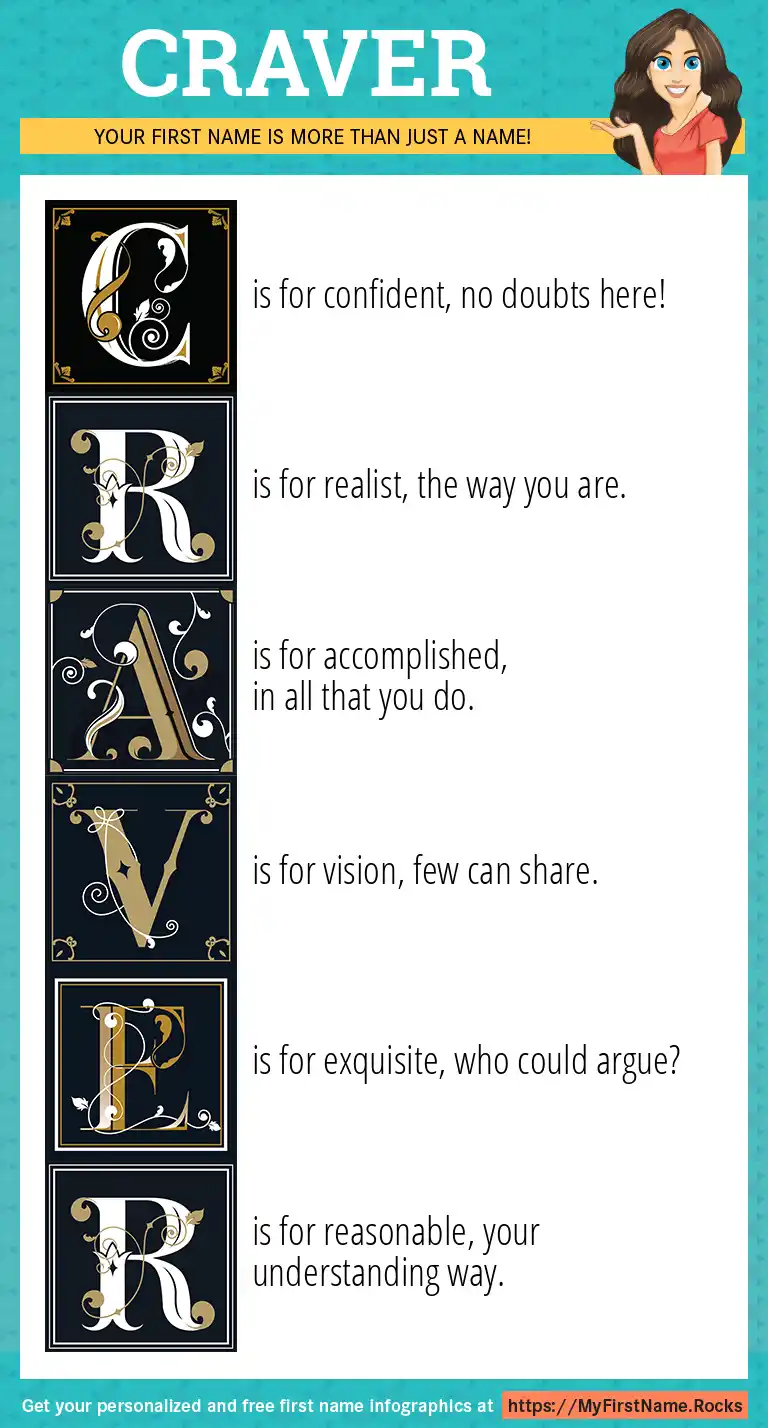 CRAVER

YOUR FIRST NAME IS MORE THAN JUST A NAME!

C is for confident, no doubts here!

R is for realist, the way you are.

A is for accomplished, in all that you do.

V is for vision, few can share.

E is for exquisite, who could argue?

R is for reasonable, your understanding way.

Get your personalized and free first name infographics at https://MyFirstName.Rocks