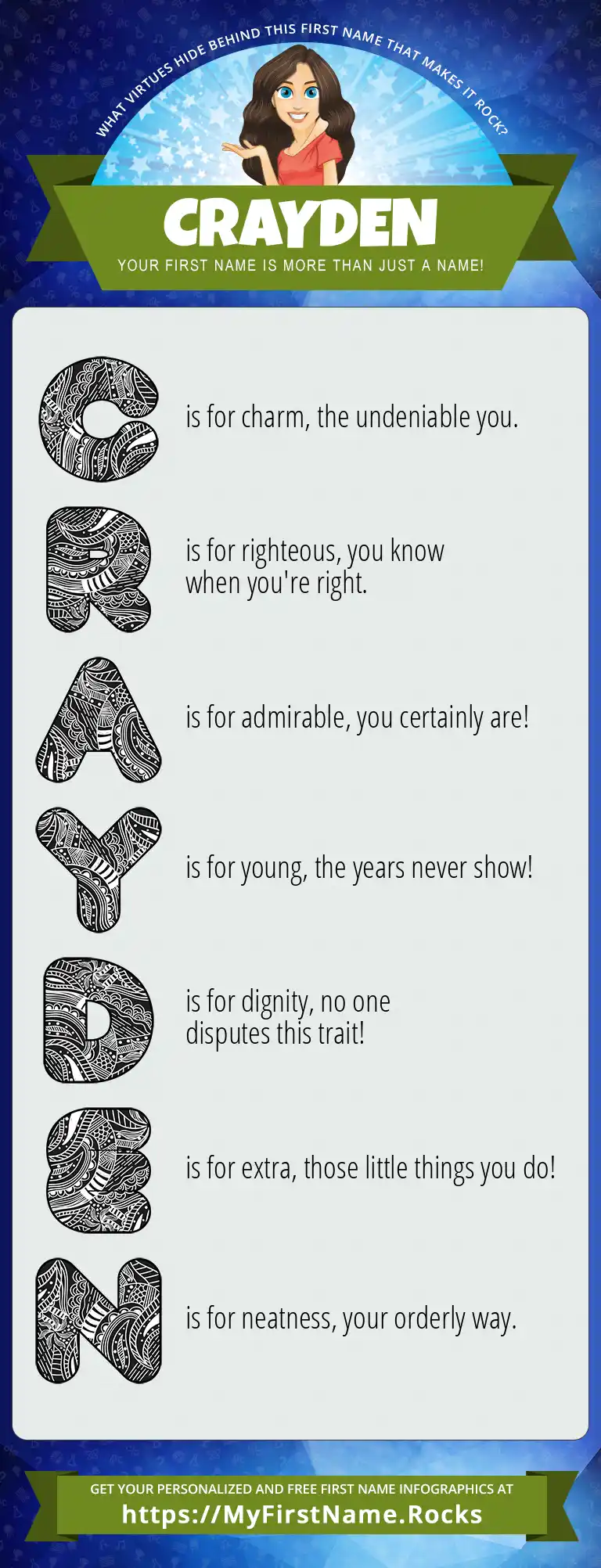 WHAT VIRTUES HIDE BEHIND THIS FIRST NAME THAT MAKES IT ROCK?

CRAYDEN

YOUR FIRST NAME IS MORE THAN JUST A NAME!

C is for charm, the undeniable you.

R is for righteous, you know when you're right.

A is for admirable, you certainly are!

Y is for young, the years never show!

D is for dignity, no one disputes this trait!

E is for extra, those little things you do!

N is for neatness, your orderly way.

GET YOUR PERSONALIZED AND FREE FIRST NAME INFOGRAPHICS AT

https://MyFirstName.Rocks