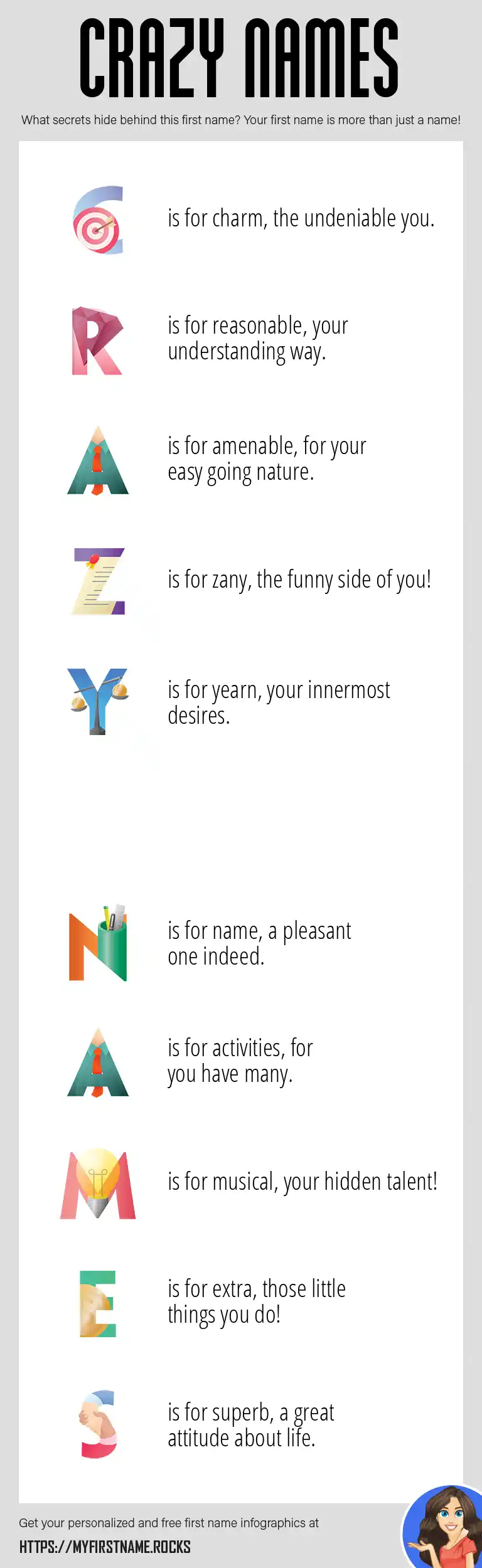 CRAZY NAMES

What secrets hide behind this first name? Your first name is more than just a name!

C is for charm, the undeniable you.

R is for reasonable, your understanding way.

A is for amenable, for your easy going nature.

Z is for zany, the funny side of you!

Y is for yearn, your innermost desires.

N is for name, a pleasant one indeed.

A is for activities, for you have many.

M is for musical, your hidden talent!

E is for extra, those little things you do!

S is for superb, a great attitude about life.

Get your personalized and free first name infographics at

HTTPS://MYFIRSTNAME.ROCKS