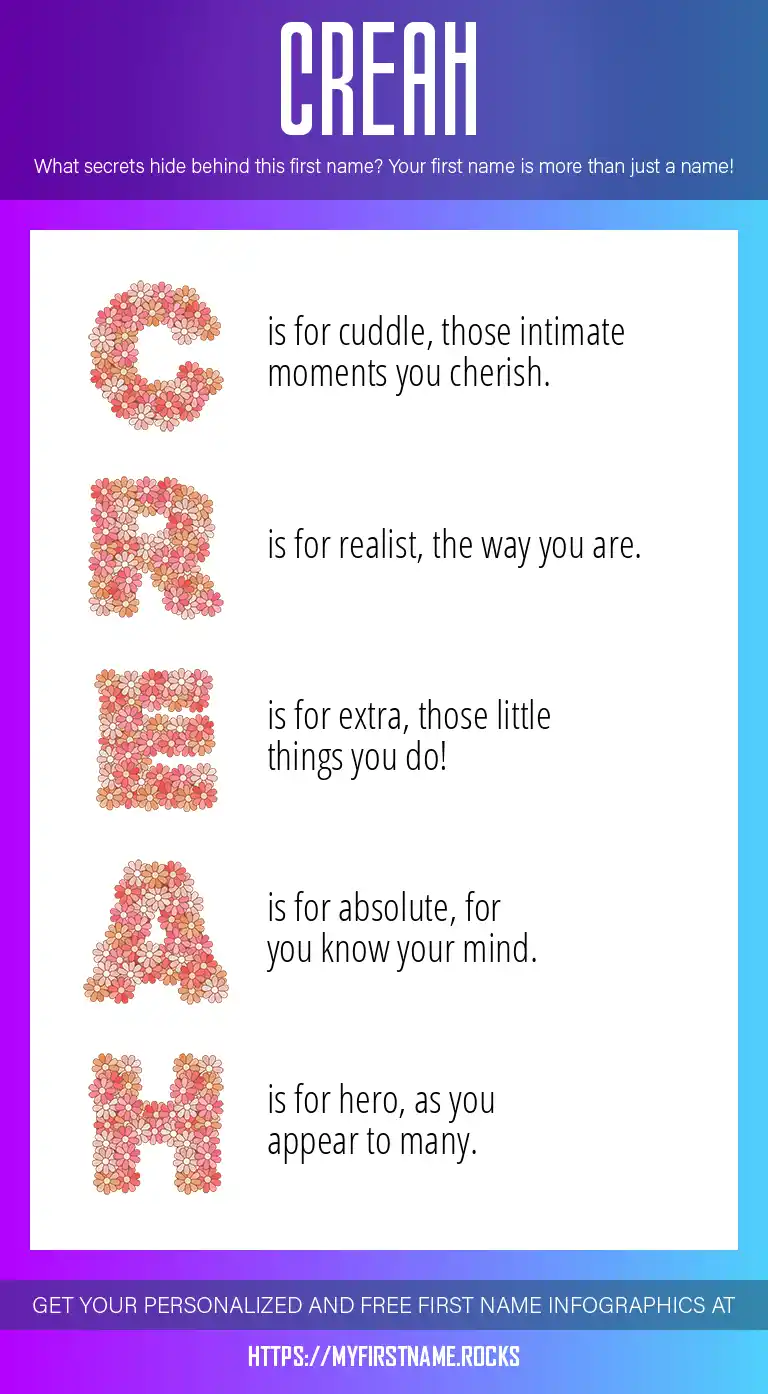 CREAH

What secrets hide behind this first name? Your first name is more than just a name!

C is for cuddle, those intimate moments you cherish.

R is for realist, the way you are.

E is for extra, those little things you do!

A is for absolute, for you know your mind.

H is for hero, as you appear to many.

GET YOUR PERSONALIZED AND FREE FIRST NAME INFOGRAPHICS AT

HTTPS://MYFIRSTNAME.ROCKS