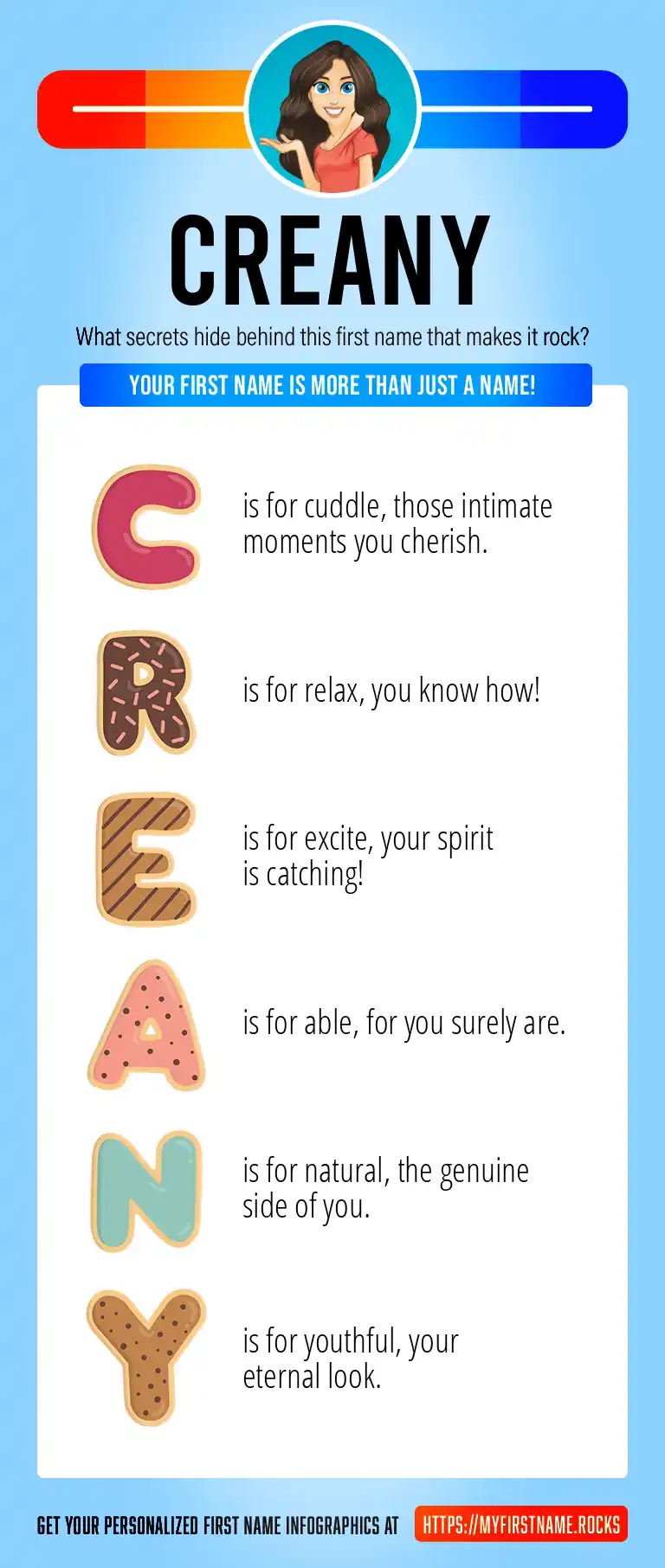 CREANY

What secrets hide behind this first name that makes it rock?

YOUR FIRST NAME IS MORE THAN JUST A NAME!

C is for cuddle, those intimate moments you cherish.

R is for relax, you know how!

E is for excite, your spirit is catching!

A is for able, for you surely are.

N is for natural, the genuine side of you.

Y is for youthful, your eternal look.

GET YOUR PERSONALIZED FIRST NAME INFOGRAPHICS AT HTTPS://MYFIRSTNAME.ROCKS