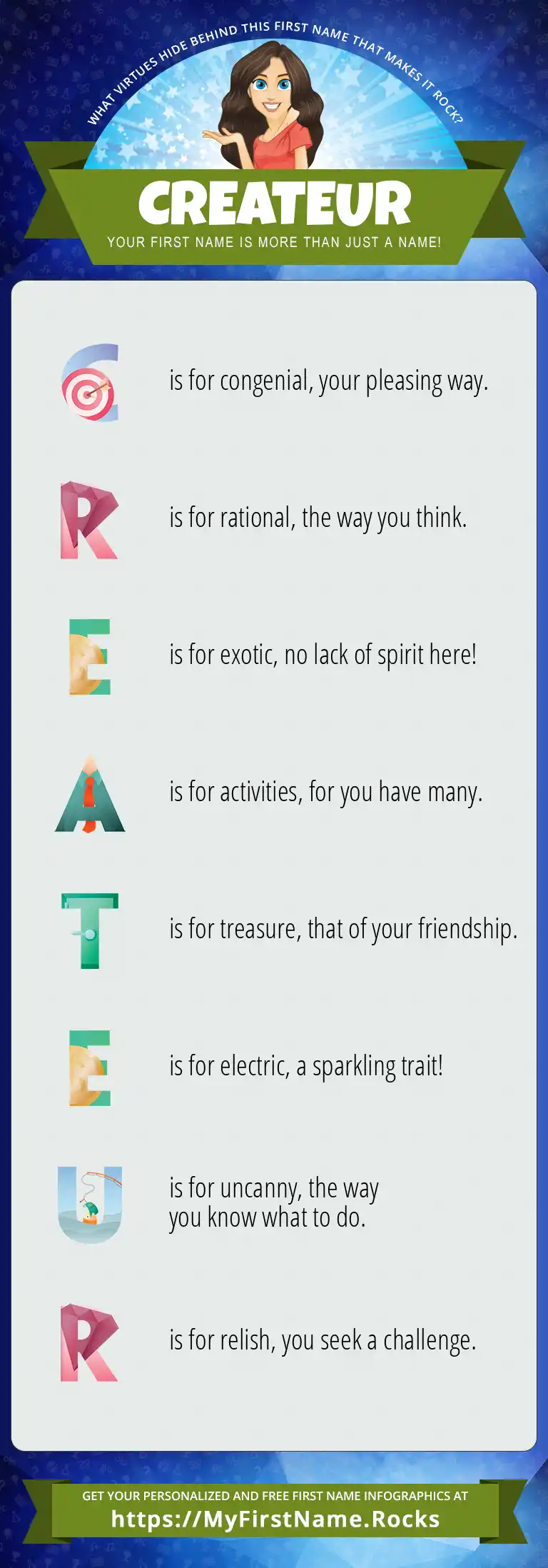 WHAT VIRTUES HIDE BEHIND THIS FIRST NAME THAT MAKES IT ROCK?

CREATEUR

YOUR FIRST NAME IS MORE THAN JUST A NAME!

C is for congenial, your pleasing way.

R is for rational, the way you think.

E is for exotic, no lack of spirit here!

A is for activities, for you have many.

T is for treasure, that of your friendship.

E is for electric, a sparkling trait!

U is for uncanny, the way you know what to do.

R is for relish, you seek a challenge.

GET YOUR PERSONALIZED AND FREE FIRST NAME INFOGRAPHICS AT
https://MyFirstName.Rocks