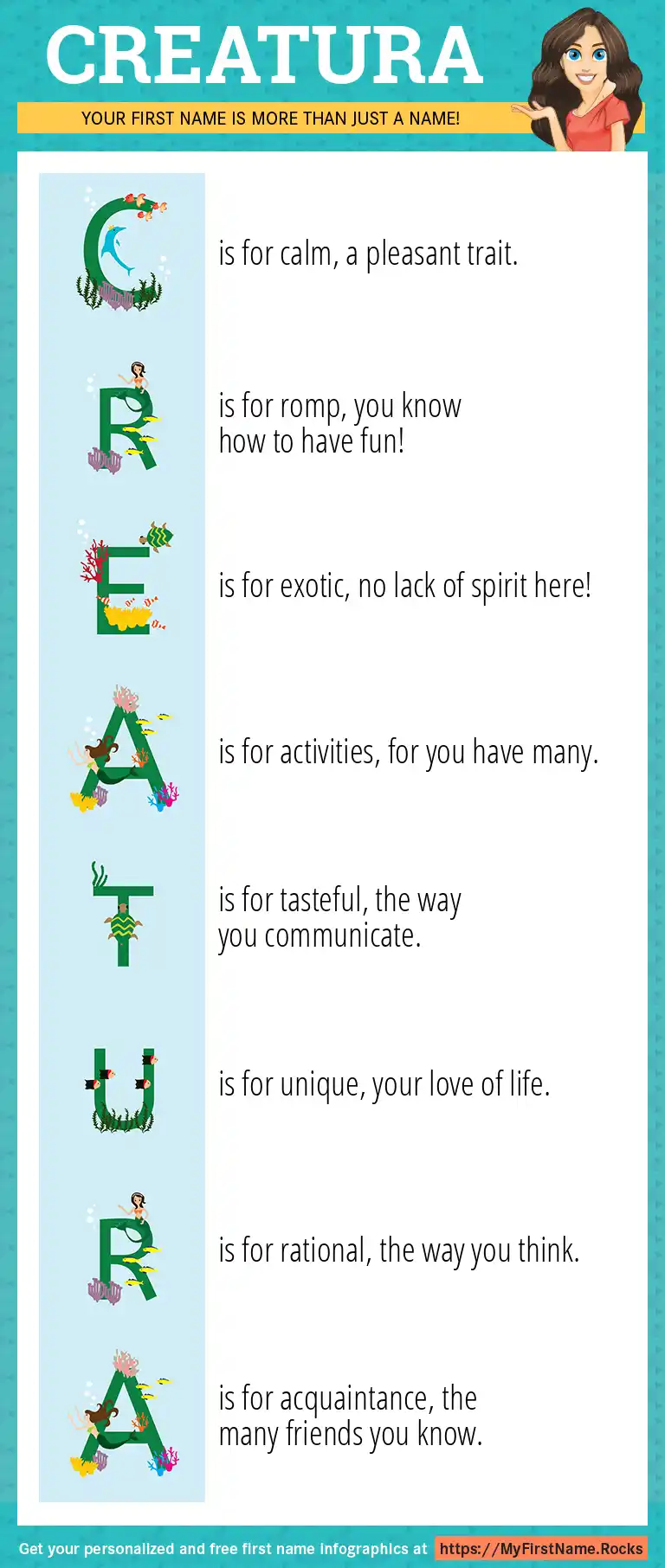 CREATURA

YOUR FIRST NAME IS MORE THAN JUST A NAME!

C is for calm, a pleasant trait.

R is for romp, you know how to have fun!

E is for exotic, no lack of spirit here!

A is for activities, for you have many.

T is for tasteful, the way you communicate.

U is for unique, your love of life.

R is for rational, the way you think.

A is for acquaintance, the many friends you know.

Get your personalized and free first name infographics at https://MyFirstName.Rocks