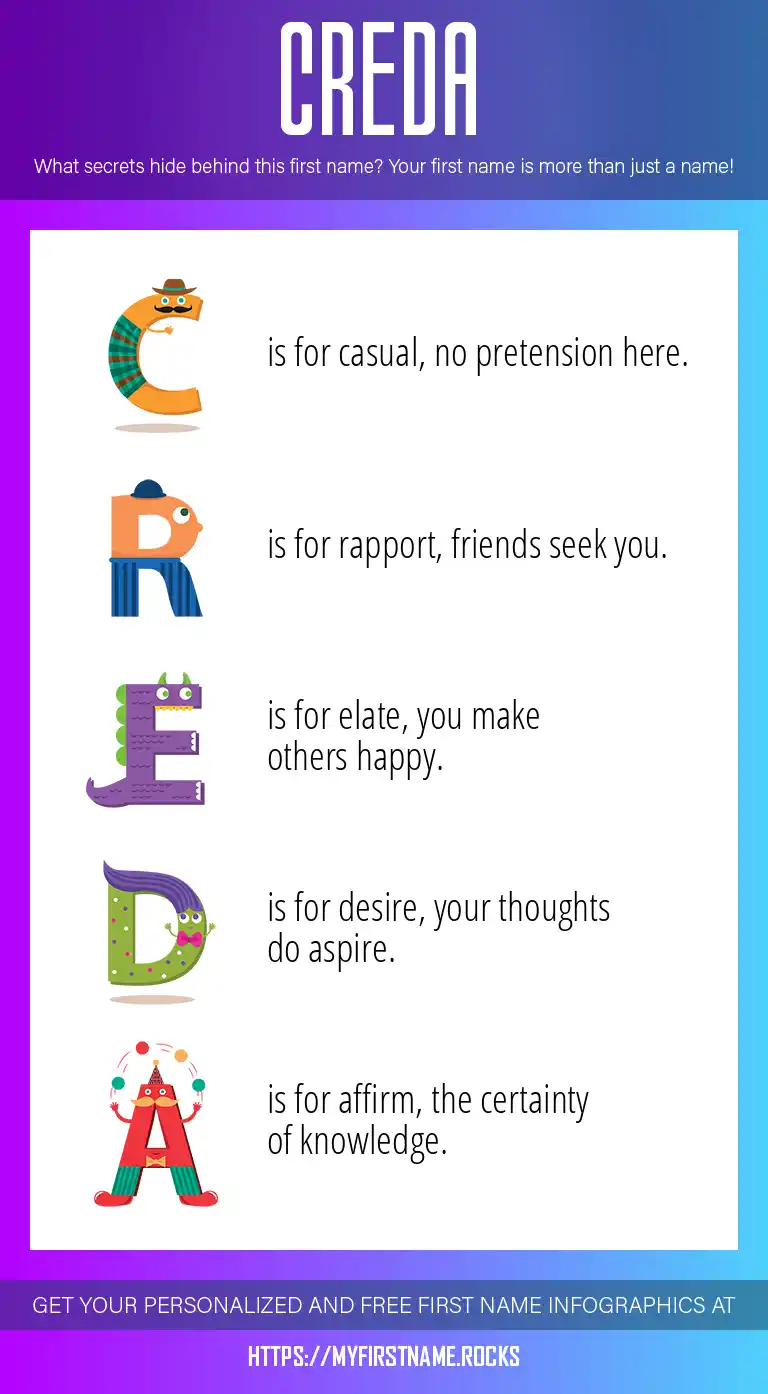 CREDA

What secrets hide behind this first name? Your first name is more than just a name!

C is for casual, no pretension here.

R is for rapport, friends seek you.

E is for elate, you make others happy.

D is for desire, your thoughts do aspire.

A is for affirm, the certainty of knowledge.

GET YOUR PERSONALIZED AND FREE FIRST NAME INFOGRAPHICS AT

HTTPS://MYFIRSTNAME.ROCKS