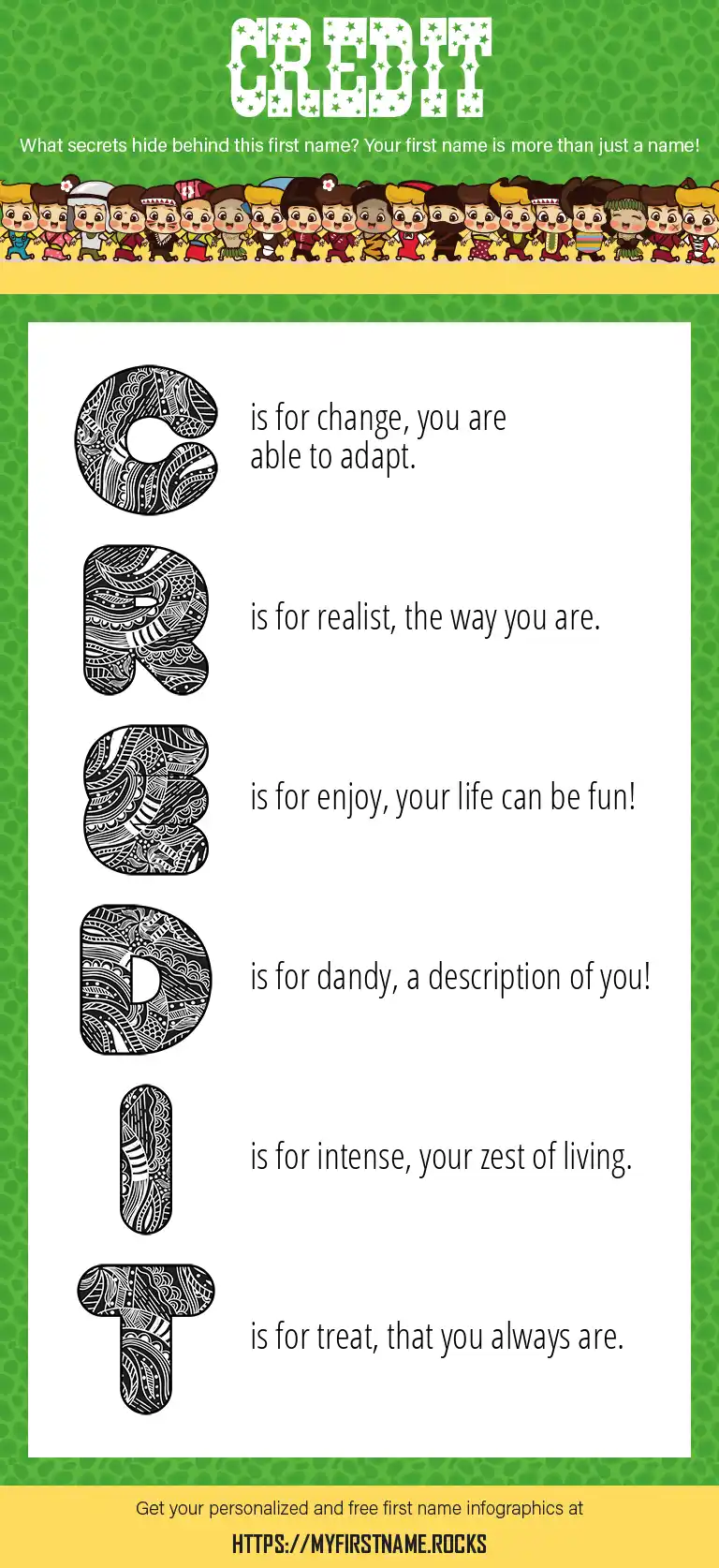 CREDIT

What secrets hide behind this first name? Your first name is more than just a name!

C is for change, you are able to adapt.

R is for realist, the way you are.

E is for enjoy, your life can be fun!

D is for dandy, a description of you!

I is for intense, your zest of living.

T is for treat, that you always are.

Get your personalized and free first name infographics at

HTTPS://MYFIRSTNAME.ROCKS