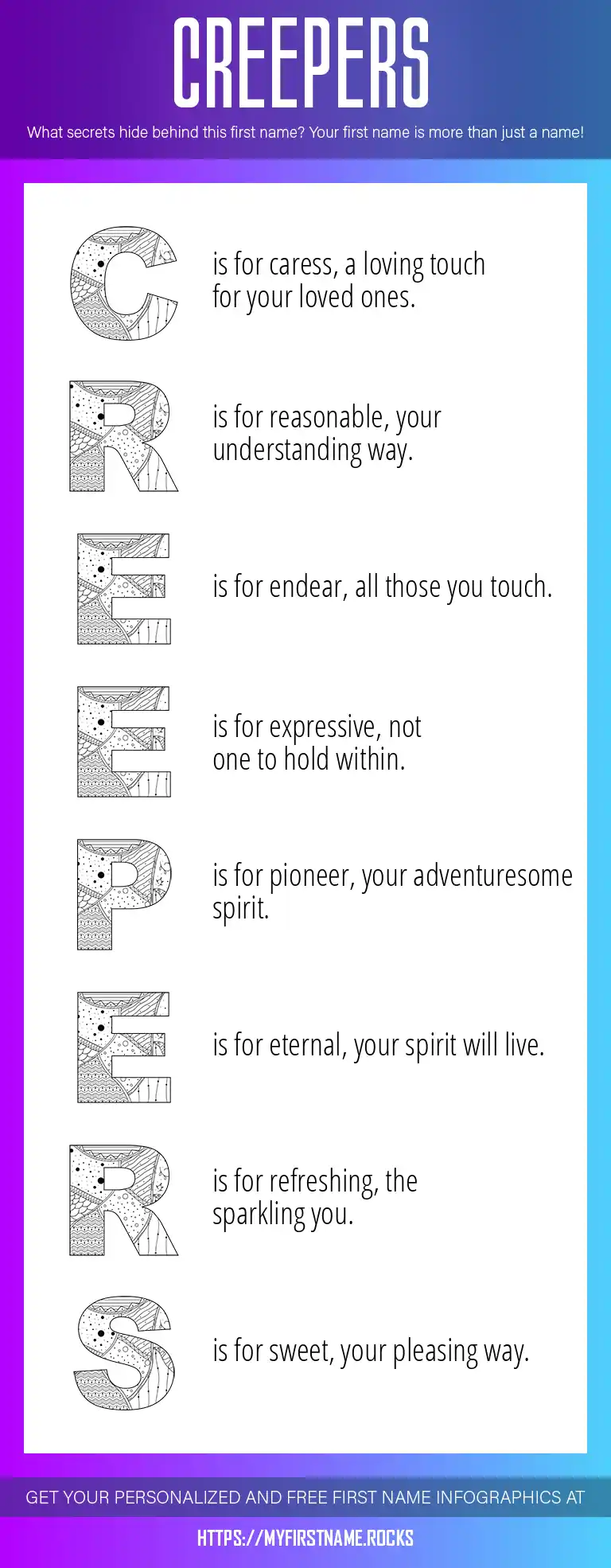 CREEPERS

What secrets hide behind this first name? Your first name is more than just a name!

C is for caress, a loving touch for your loved ones.

R is for reasonable, your understanding way.

E is for endear, all those you touch.

E is for expressive, not one to hold within.

P is for pioneer, your adventuresome spirit.

E is for eternal, your spirit will live.

R is for refreshing, the sparkling you.

S is for sweet, your pleasing way.

GET YOUR PERSONALIZED AND FREE FIRST NAME INFOGRAPHICS AT

HTTPS://MYFIRSTNAME.ROCKS