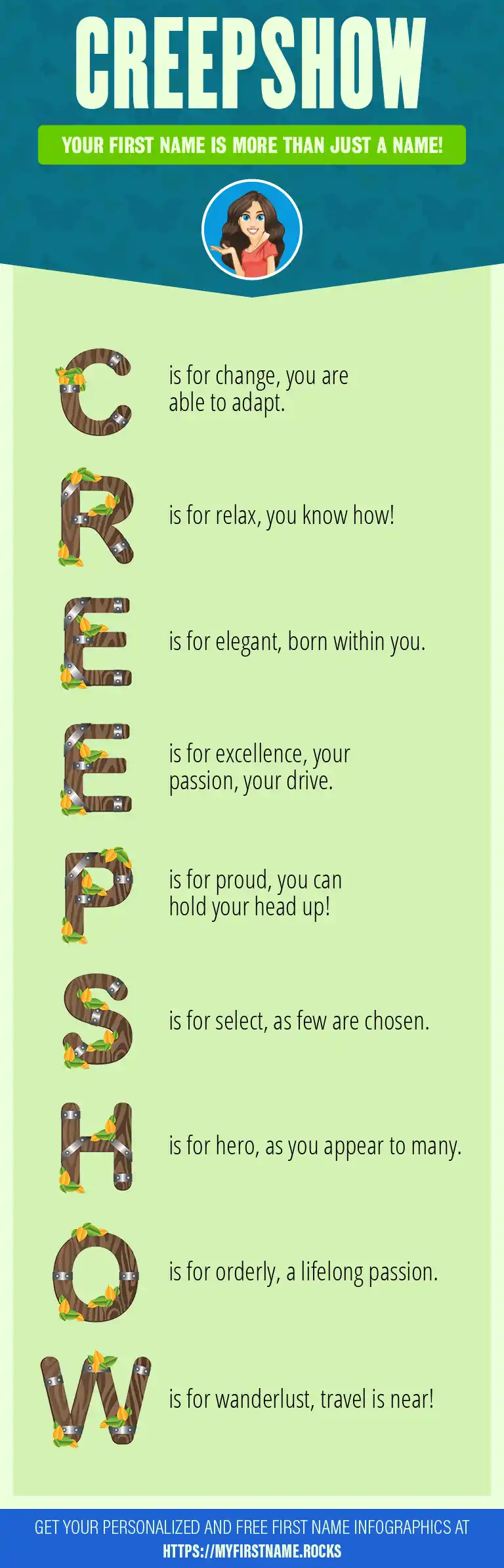 CREEPSHOW

YOUR FIRST NAME IS MORE THAN JUST A NAME!

C is for change, you are able to adapt.

R is for relax, you know how!

E is for elegant, born within you.

E is for excellence, your passion, your drive.

P is for proud, you can hold your head up!

S is for select, as few are chosen.

H is for hero, as you appear to many.

O is for orderly, a lifelong passion.

W is for wanderlust, travel is near!

GET YOUR PERSONALIZED AND FREE FIRST NAME INFOGRAPHICS AT HTTPS://MYFIRSTNAME.ROCKS