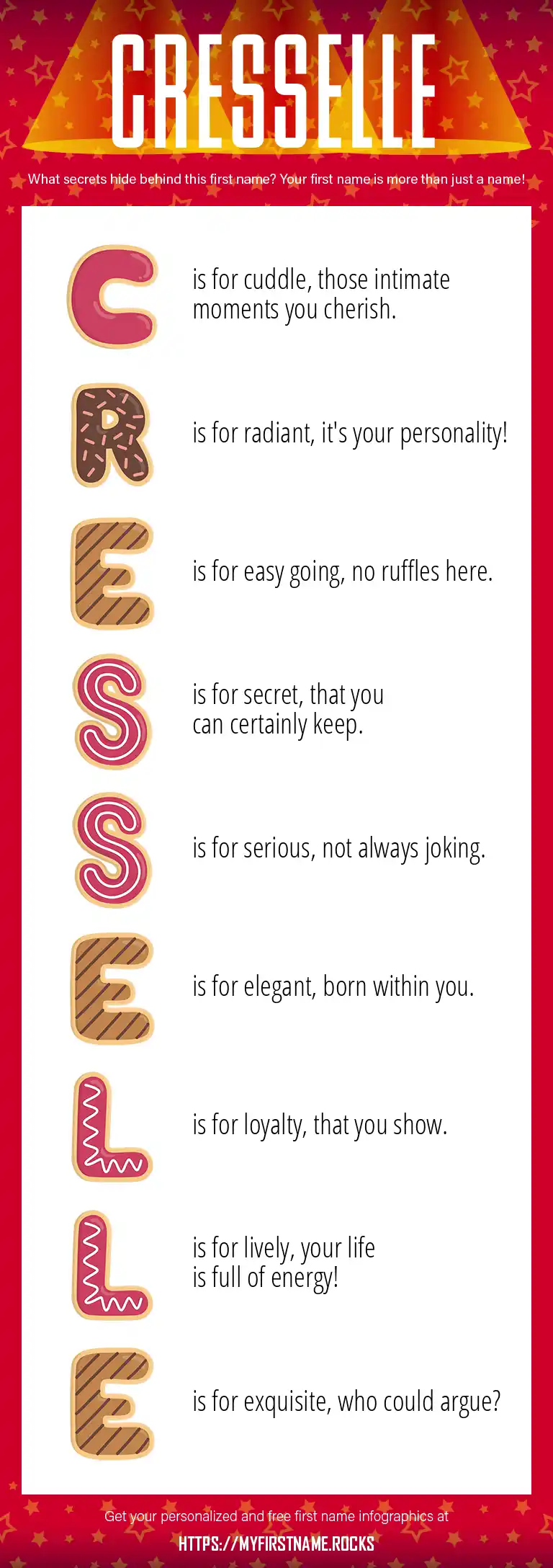 CRESSELLE

What secrets hide behind this first name? Your first name is more than just a name!

C is for cuddle, those intimate moments you cherish.

R is for radiant, it's your personality!

E is for easy going, no ruffles here.

S is for secret, that you can certainly keep.

S is for serious, not always joking.

E is for elegant, born within you.

L is for loyalty, that you show.

L is for lively, your life is full of energy!

E is for exquisite, who could argue?

Get your personalized and free first name infographics at

HTTPS://MYFIRSTNAME.ROCKS